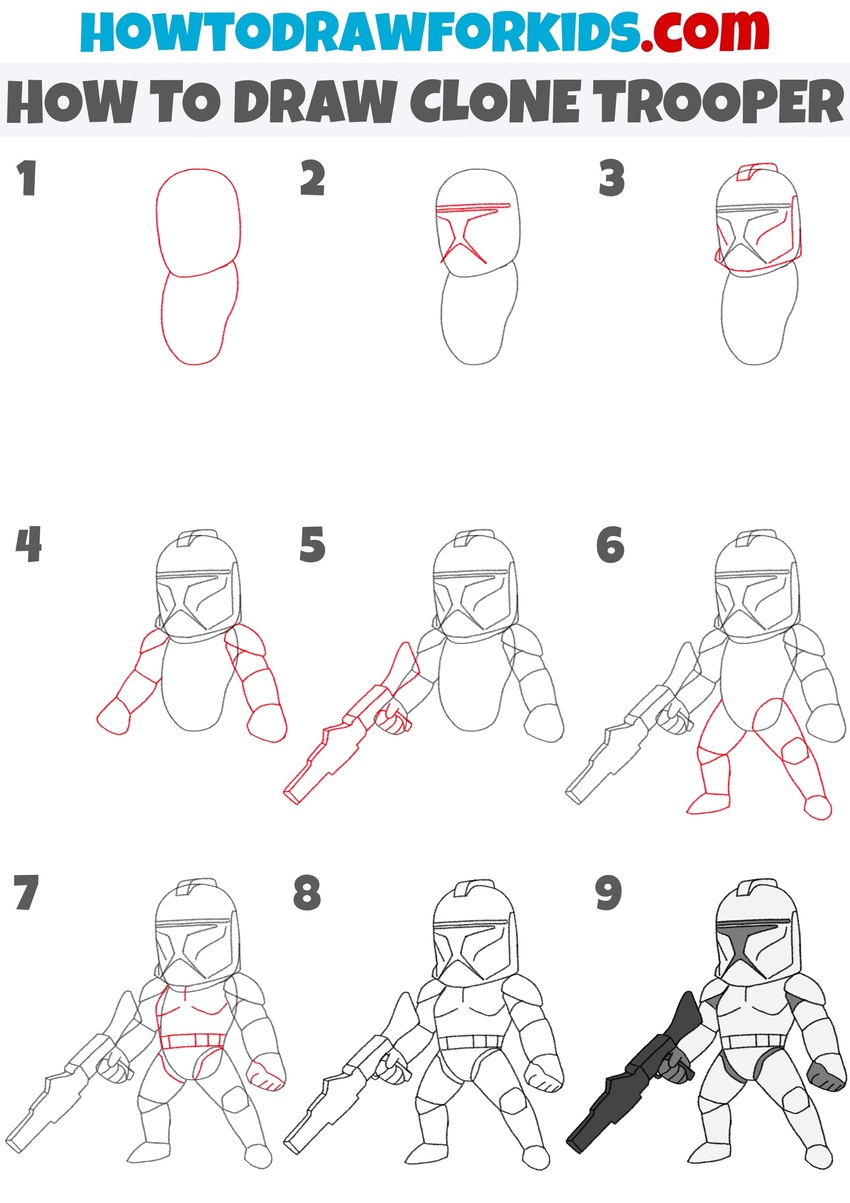 HOWTODRAWFORKIDS.com

HOW TO DRAW CLONE TROOPER

1

2

3

4

5

6

7

8

9