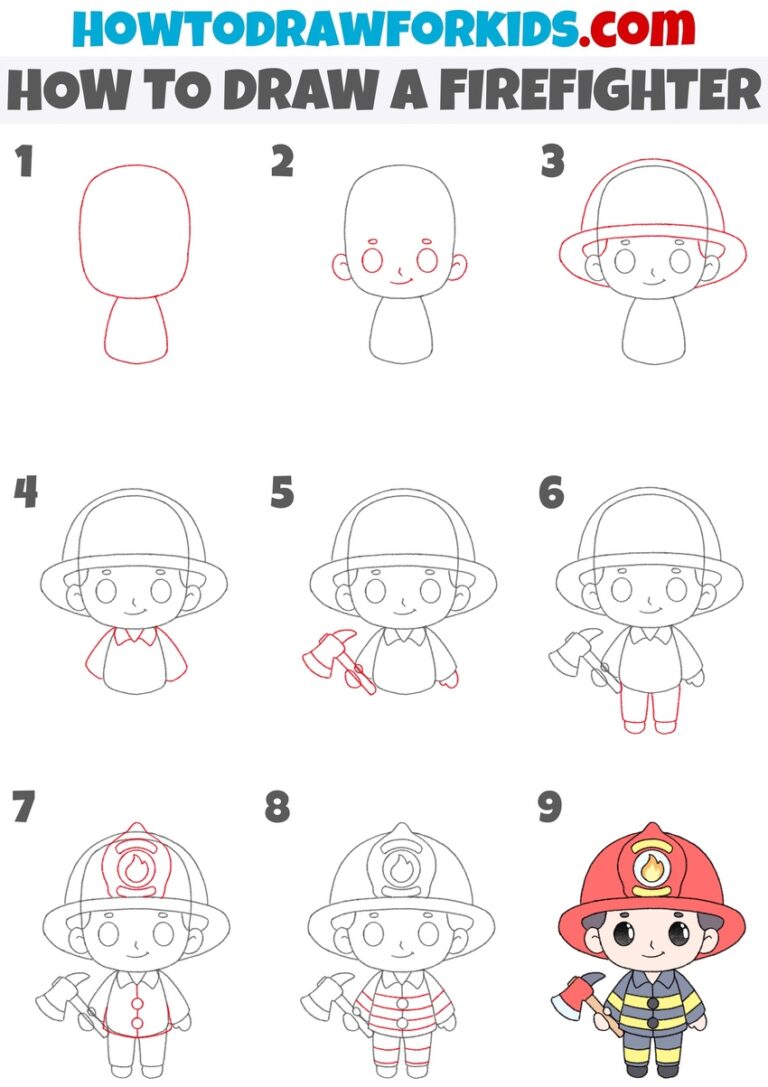 HOWTODRAWFORKIDS.com
HOW TO DRAW A FIREFIGHTER

1

2

3

4

5

6

7

8

9