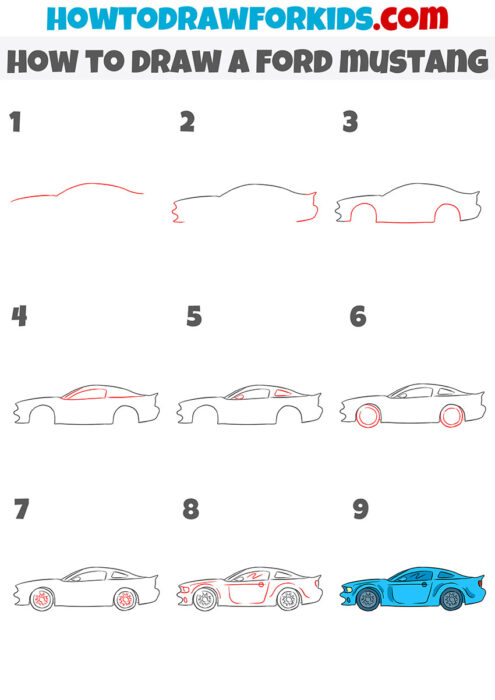 HOWTODRAWFORKIDS.com
HOW TO DRAW A FORD MUSTANG

1

2

3

4

5

6

7

8

9