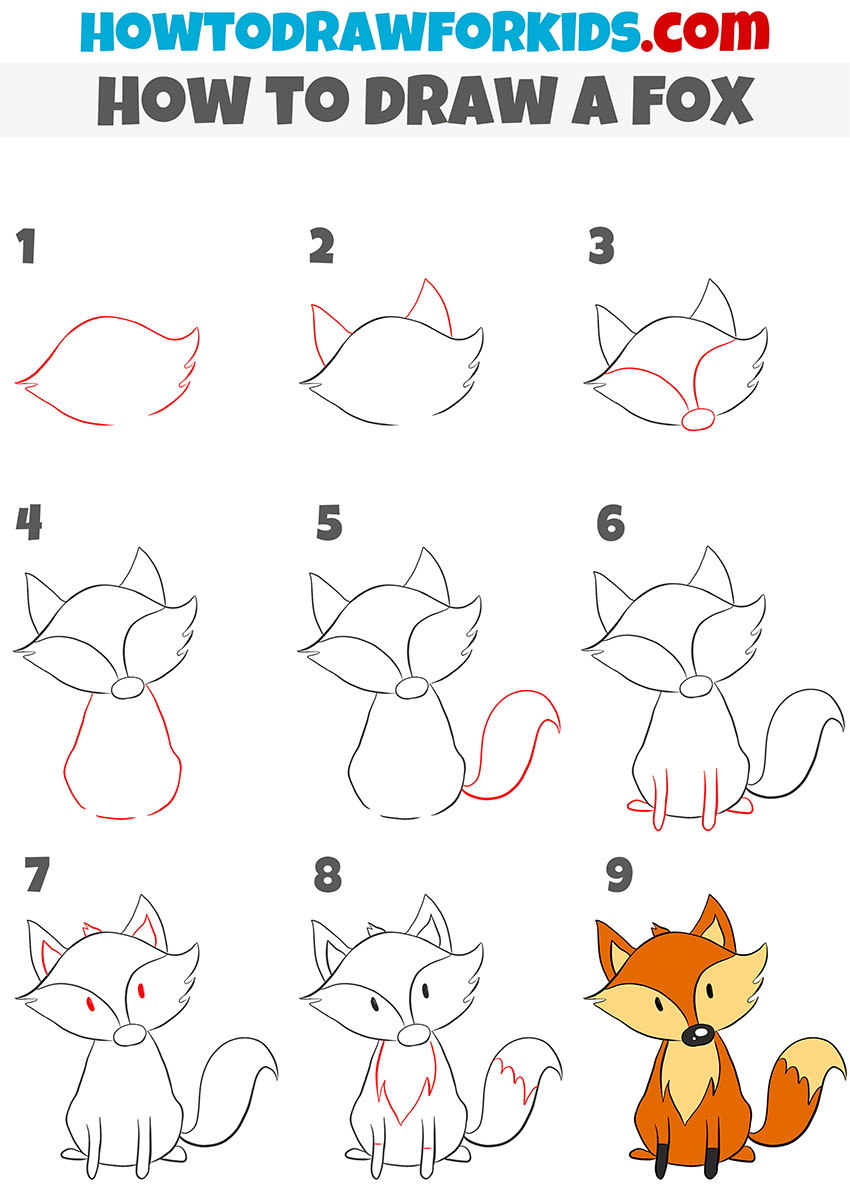 HOWTODRAWFORKIDS.com

HOW TO DRAW A FOX

1

2

3

4

5

6

7

8

9