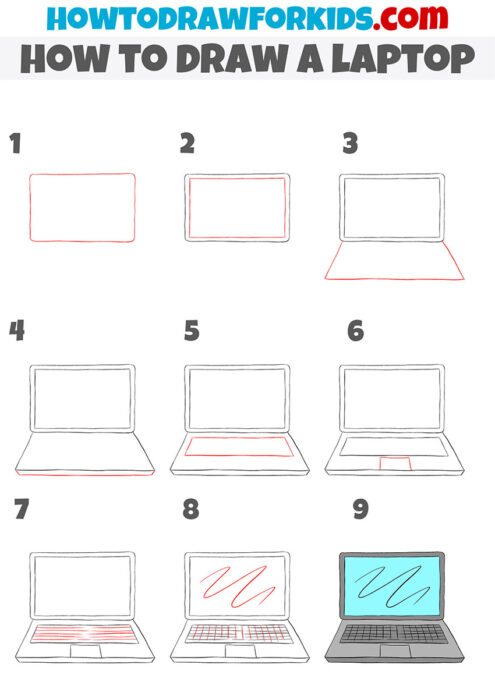 HOWTODRAWFORKIDS.com
HOW TO DRAW A LAPTOP

1

2

3

4

5

6

7

8

9