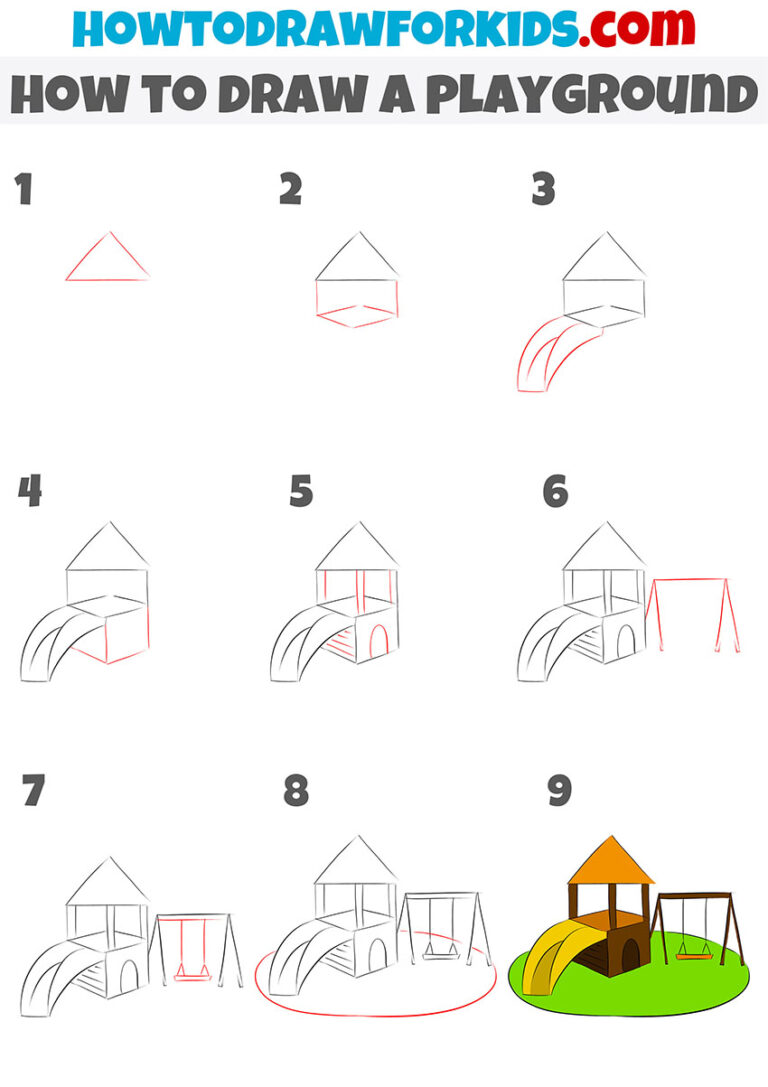 HOWTODRAWFORKIDS.com
HOW TO DRAW A PLAYGROUND

1
2
3
4
5
6
7
8
9