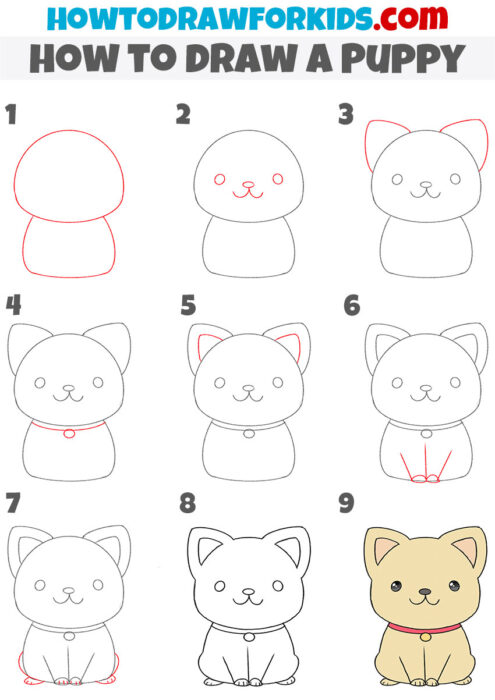 HOWTODRAWFORKIDS.com
HOW TO DRAW A PUPPY

1
2
3
4
5
6
7
8
9