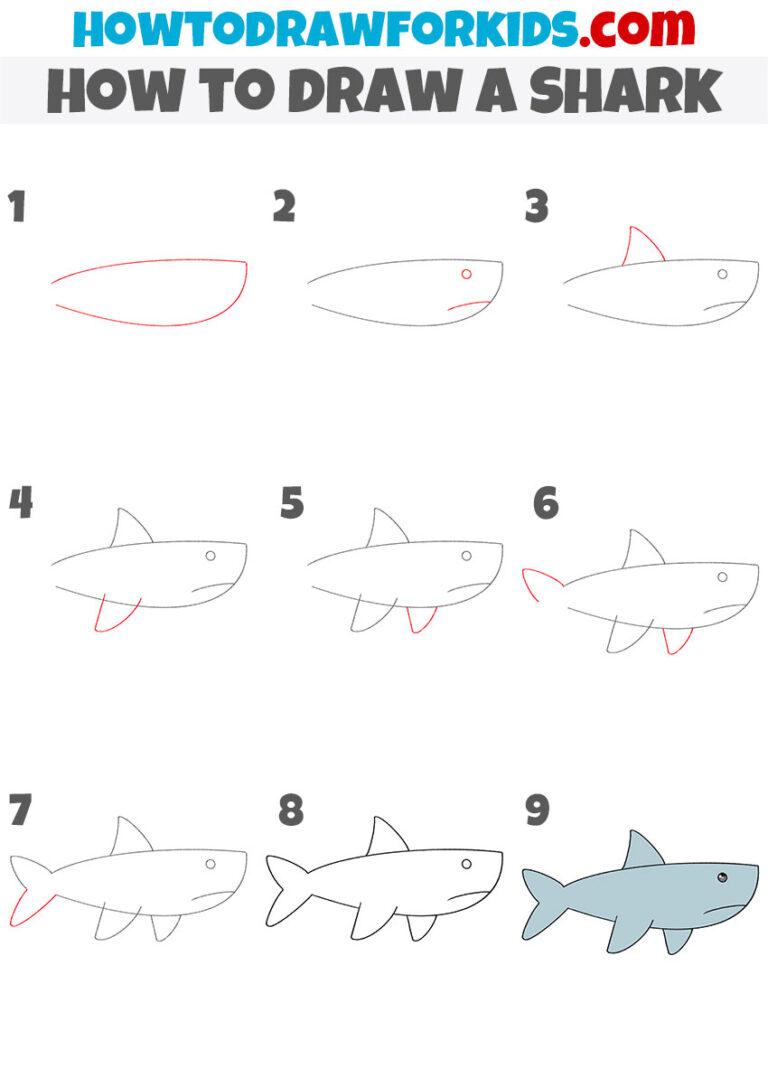 HOWTODRAWFORKIDS.com
HOW TO DRAW A SHARK

1
2
3
4
5
6
7
8
9