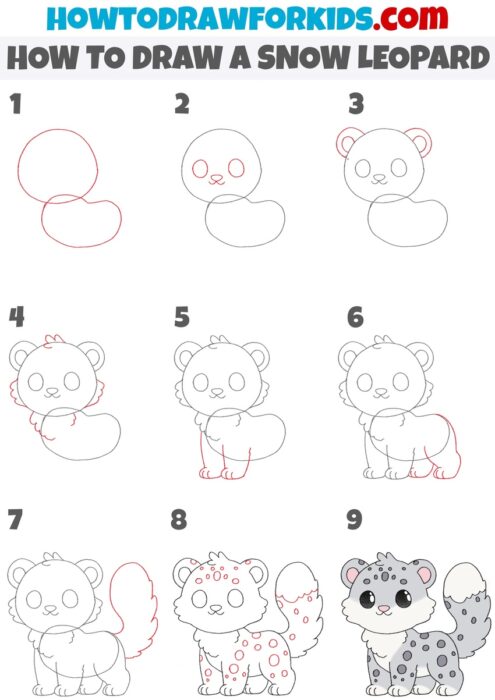 HOWTODRAWFORKIDS.com
HOW TO DRAW A SNOW LEOPARD

1

2

3

4

5

6

7

8

9