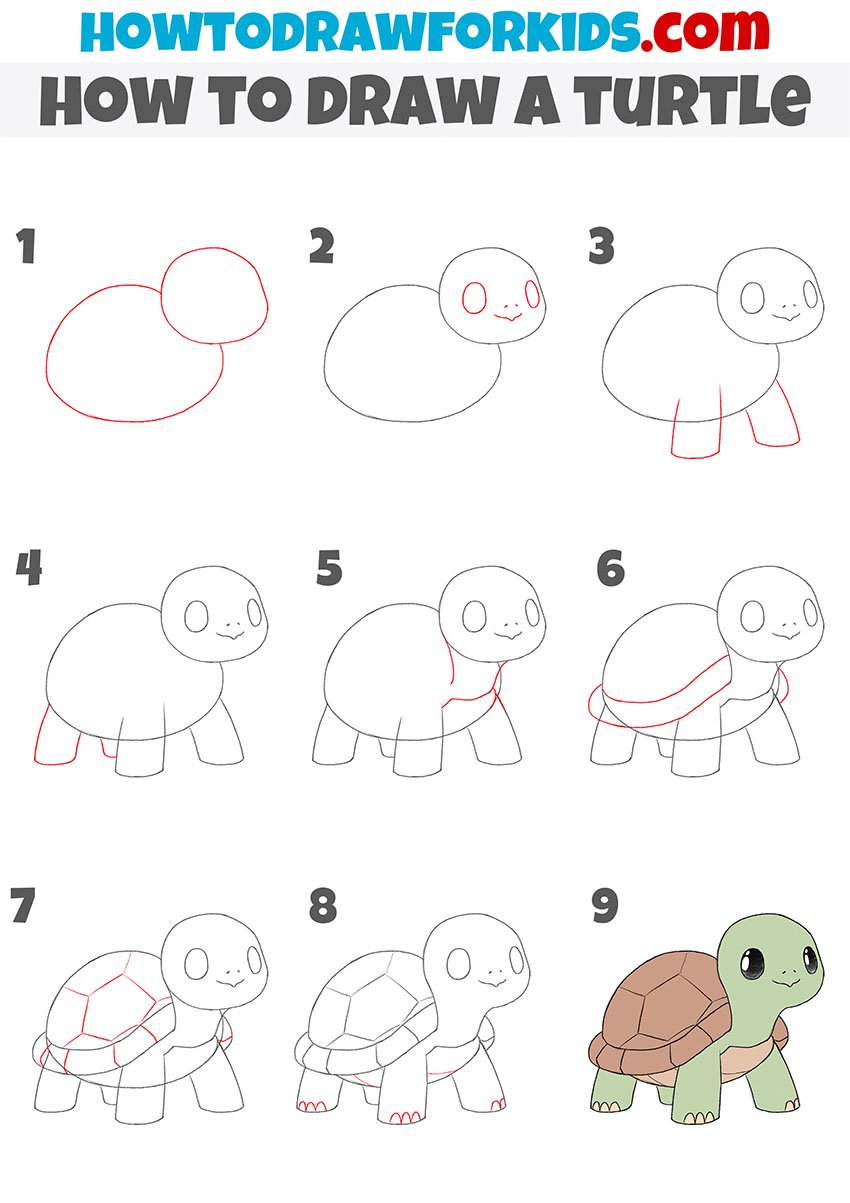 HOWTODRAWFORKIDS.com
HOW TO DRAW A TURTLE

1

2

3

4

5

6

7

8

9