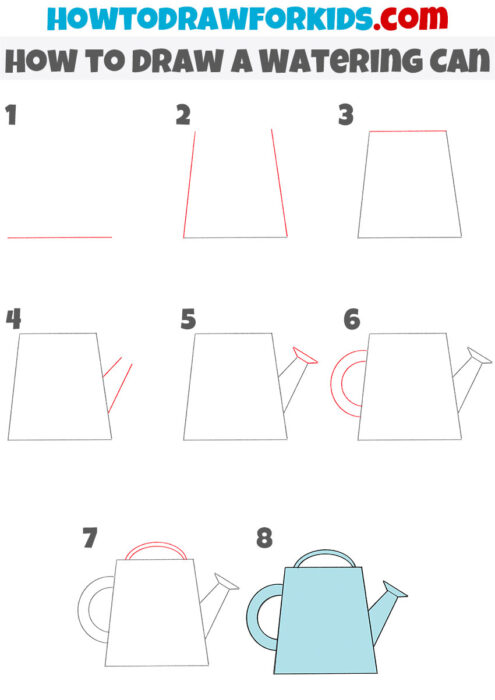 HOWTODRAWFORKIDS.com

HOW TO DRAW A WATERING CAN

1

2

3

4

5

6

7

8