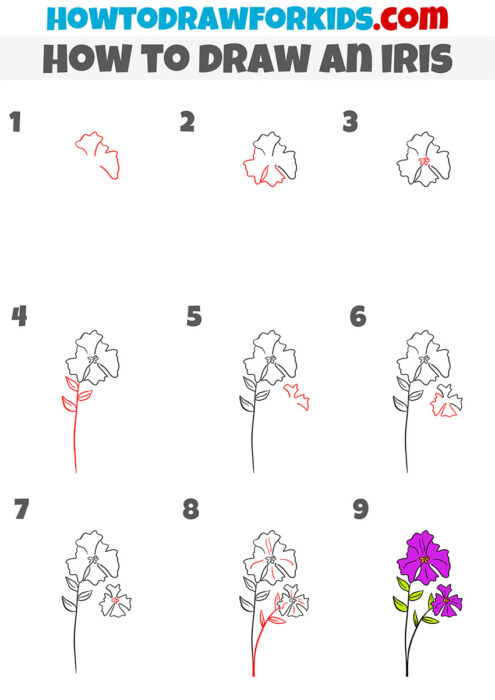 HOWTODRAWFORKIDS.com
HOW TO DRAW AN IRIS

1

2

3

4

5

6

7

8

9