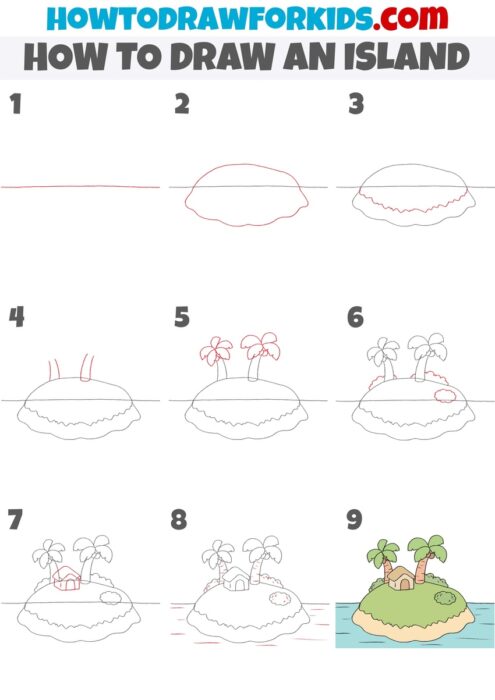 HOWTODRAWFORKIDS.com
HOW TO DRAW AN ISLAND

1

2

3

4

5

6

7

8

9