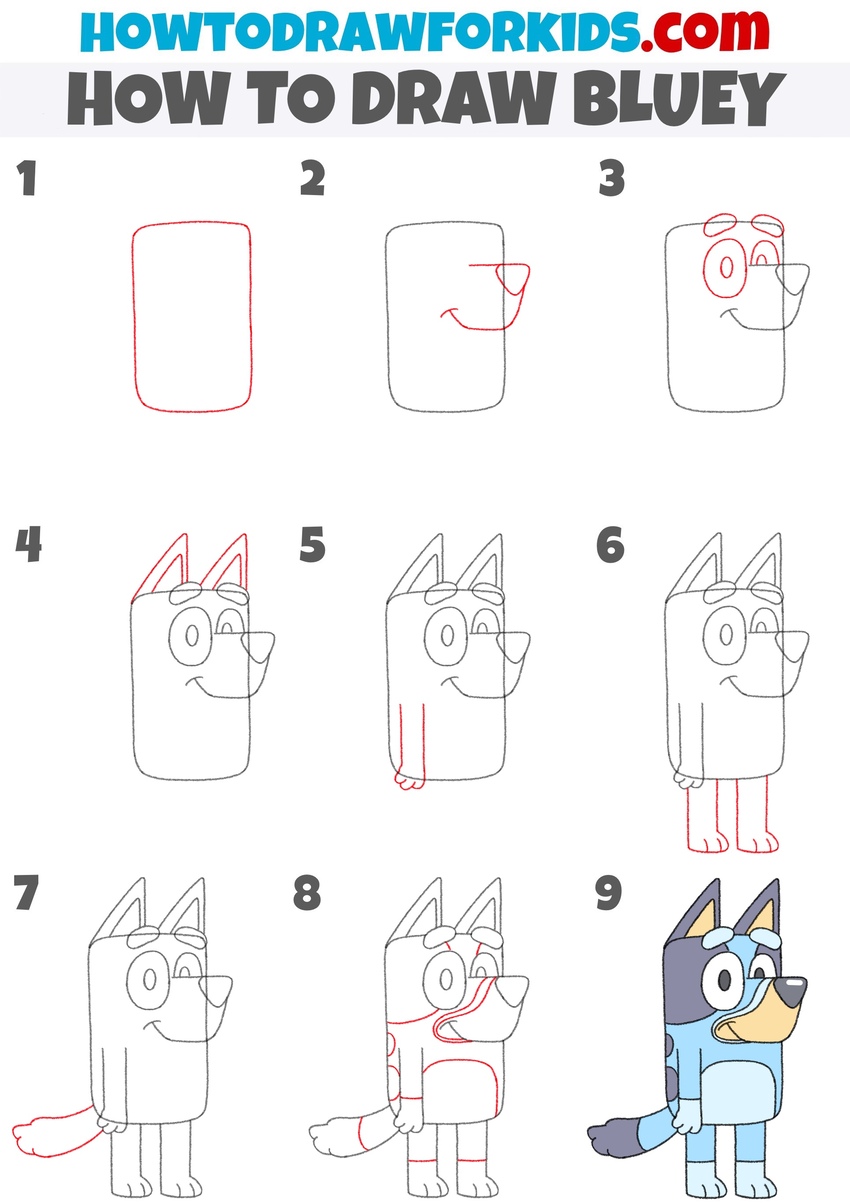 HOWTODRAWFORKIDS.com
HOW TO DRAW BLUEY

1

2

3

4

5

6

7

8

9