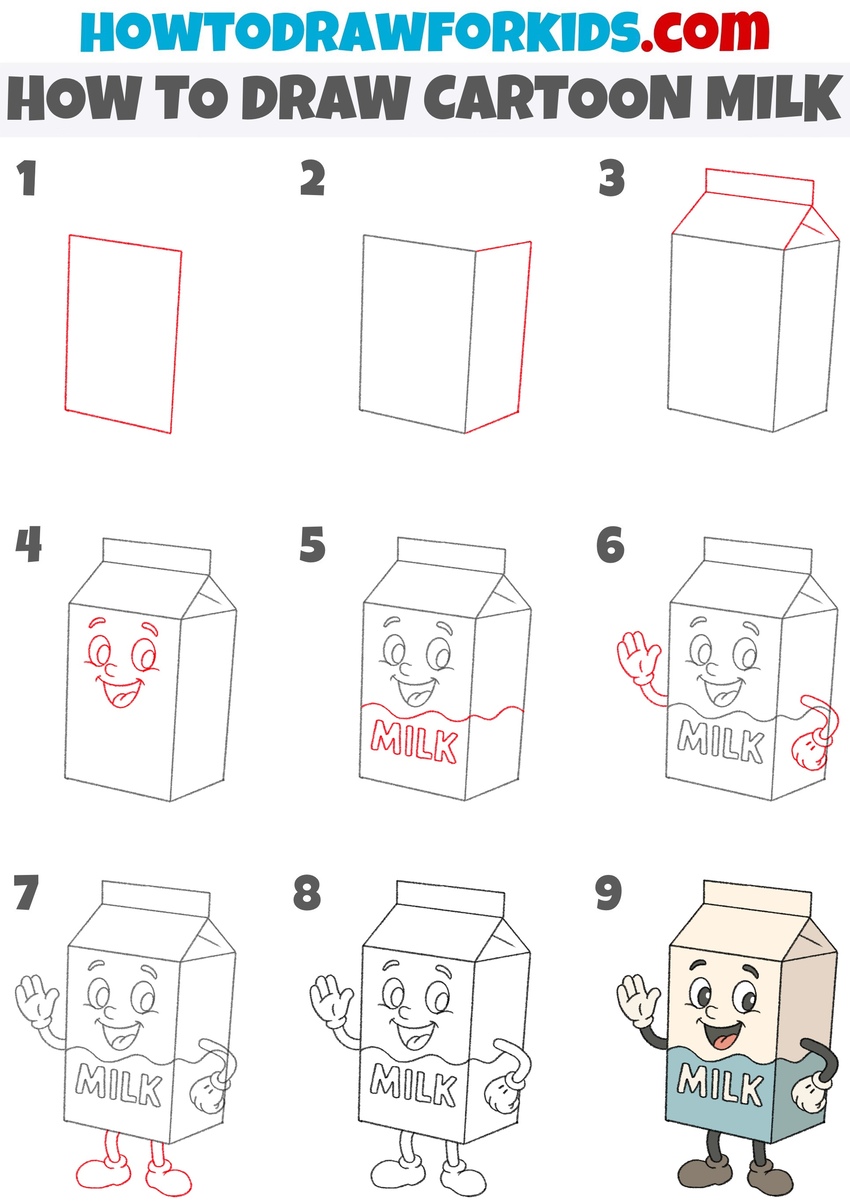 HOWTODRAWFORKIDS.com

HOW TO DRAW CARTOON MILK

1

2

3

4

5

MILK

6

MILK

7

MILK

8

MILK

9

MILK