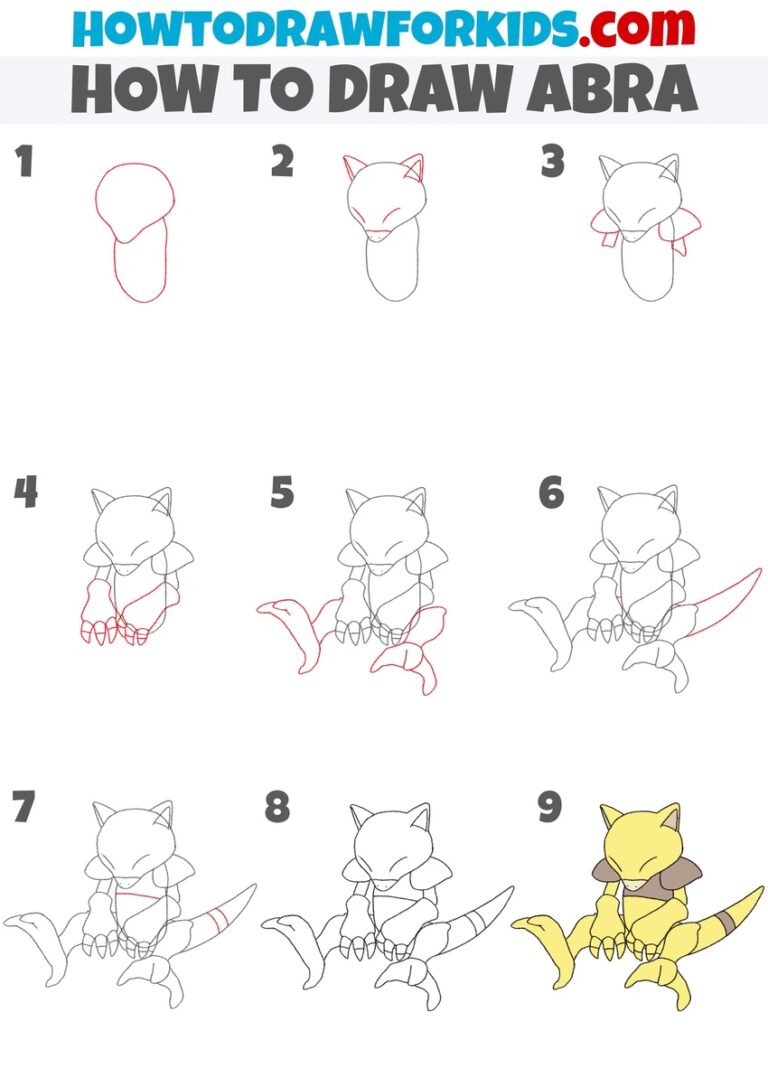 HOWTODRAWFORKIDS.COM
HOW TO DRAW ABRA

1

2

3

4

5

6

7

8

9