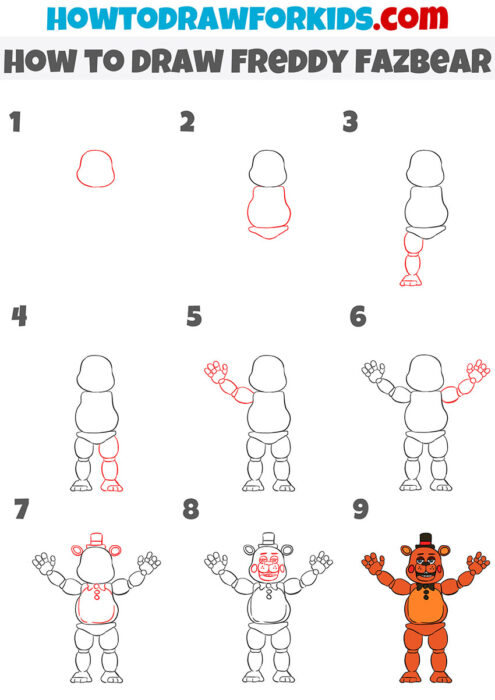 HOWTODRAWFORKIDS.com

HOW TO DRAW FREDDY FAZBEAR

1

2

3

4

5

6

7

8

9