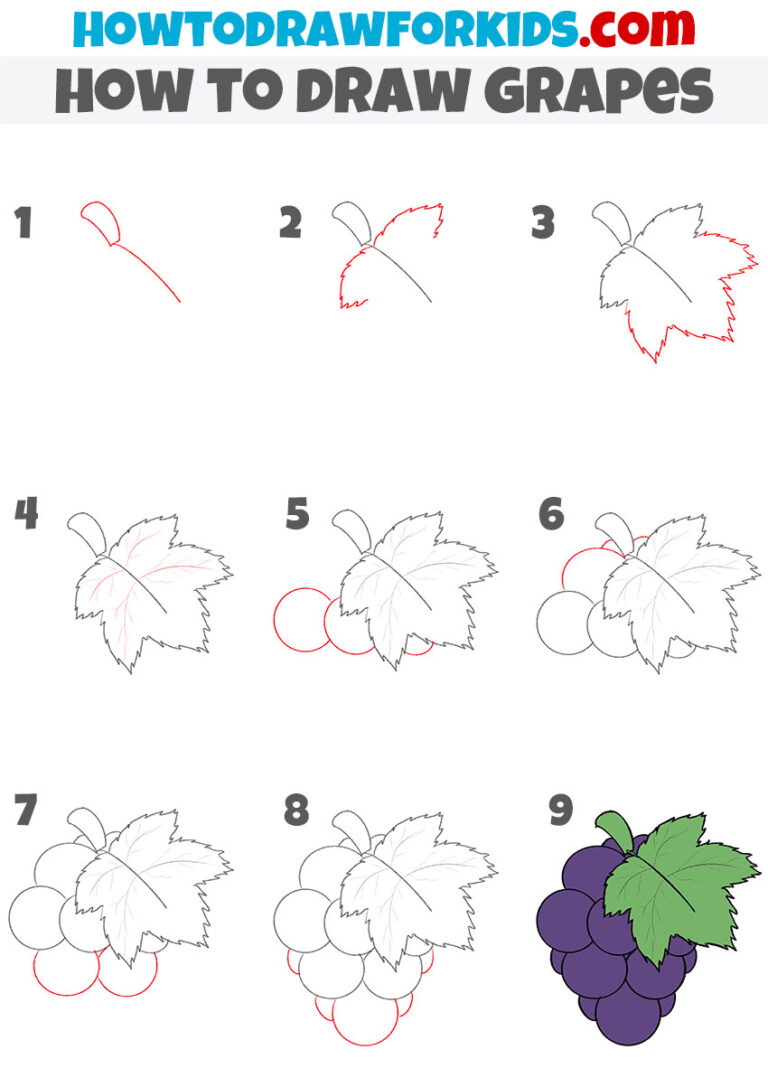 HOWTODRAWFORKIDS.com
HOW TO DRAW GRAPES

1
2
3
4
5
6
7
8
9