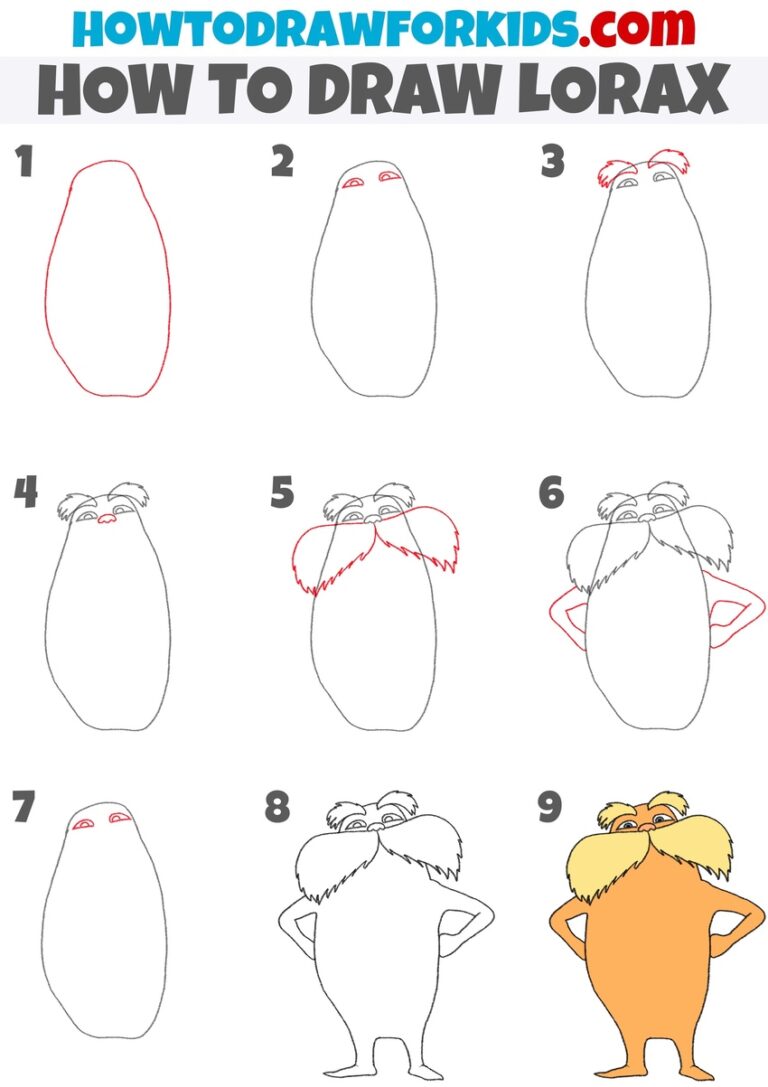 HOWTODRAWFORKIDS.com
HOW TO DRAW LORAX

1
2
3
4
5
6
7
8
9