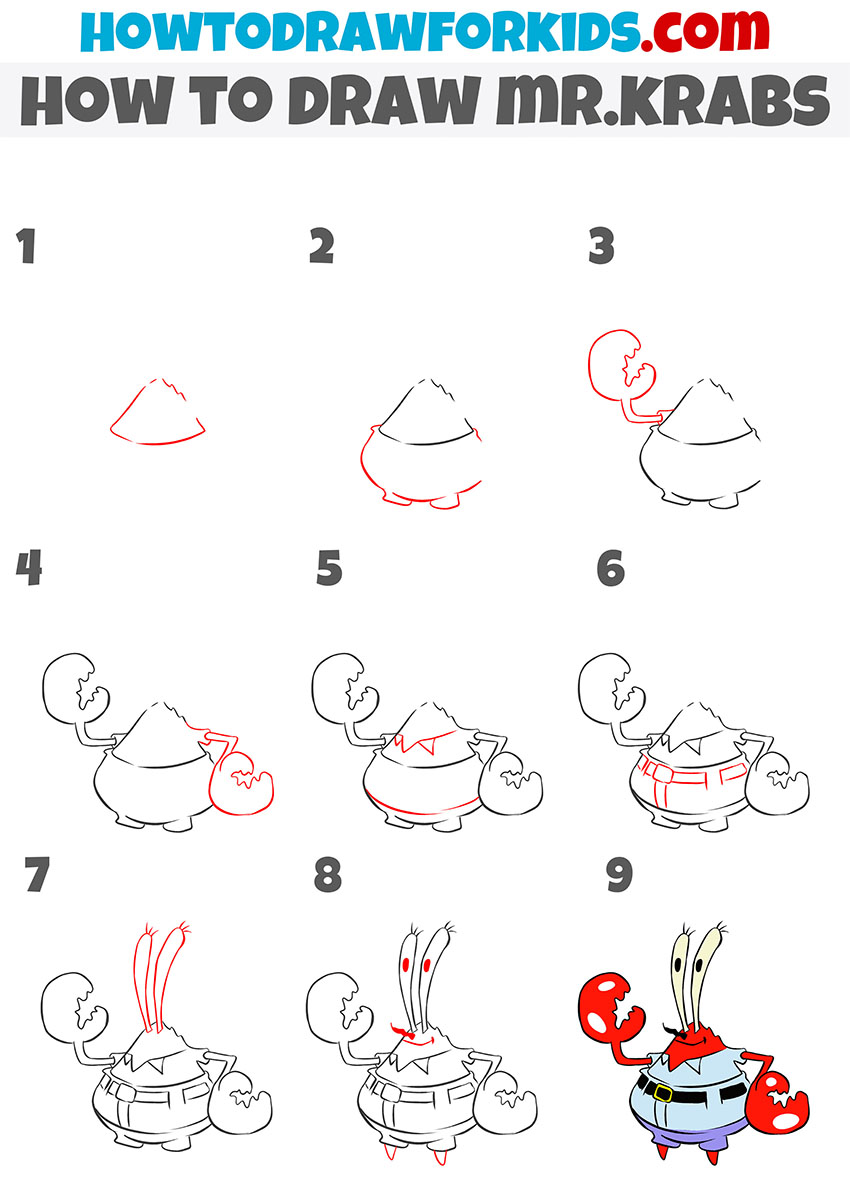 HOWTODRAWFORKIDS.com

HOW TO DRAW MR.KRABS

1

2

3

4

5

6

7

8

9