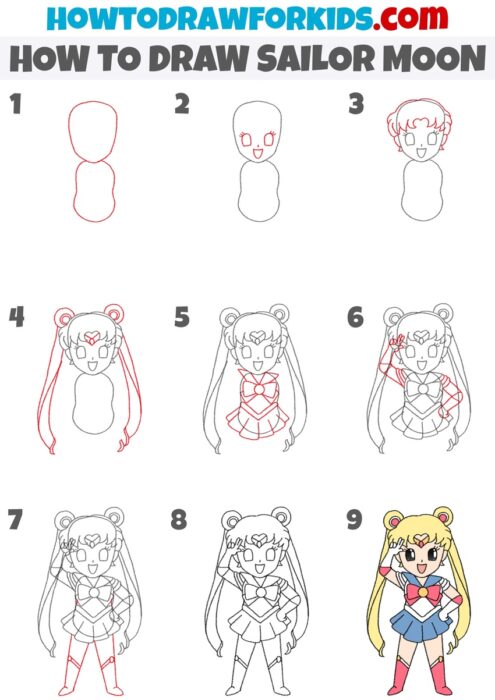 HOWTODRAWFORKIDS.com
HOW TO DRAW SAILOR MOON

1

2

3

4

5

6

7

8

9