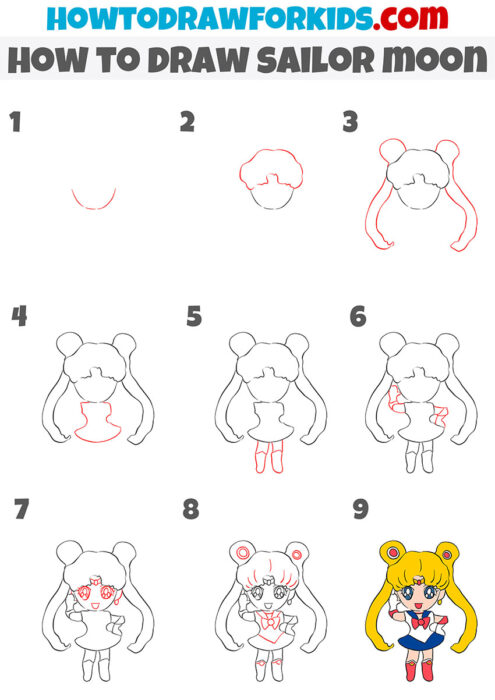 HOWTODRAWFORKIDS.com
HOW TO DRAW SAILOR MOON

1

2

3

4

5

6

7

8

9