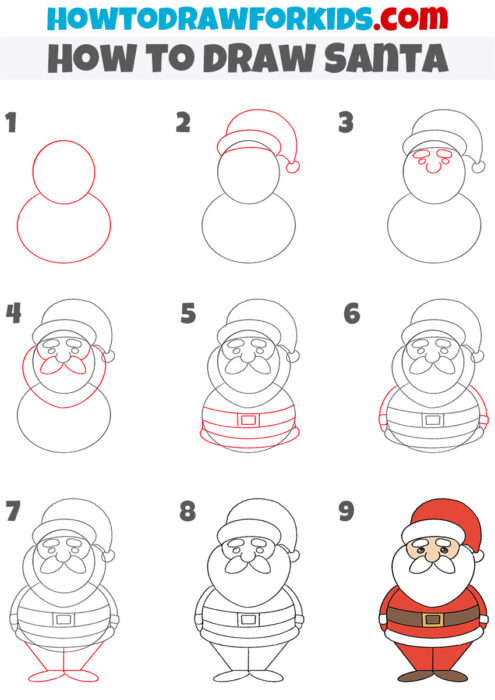 HOWTODRAWFORKIDS.com
HOW TO DRAW SANTA

1

2

3

4

5

6

7

8

9