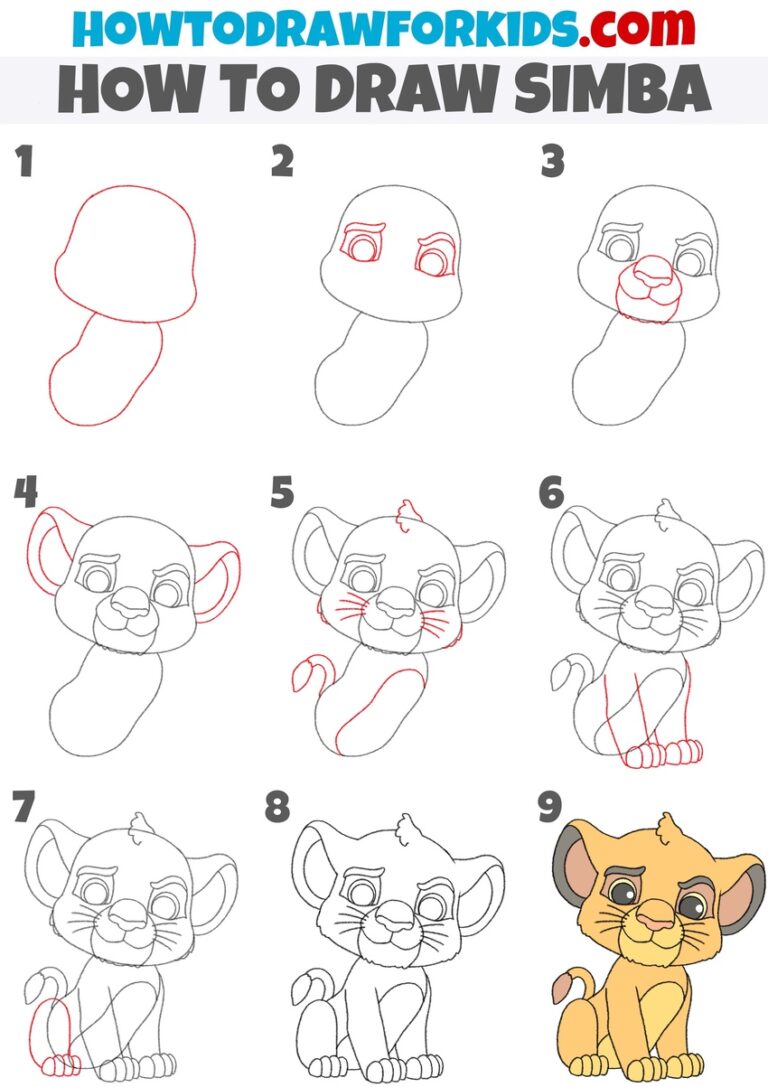 HOWTODRAWFORKIDS.com
HOW TO DRAW SIMBA

1

2

3

4

5

6

7

8

9