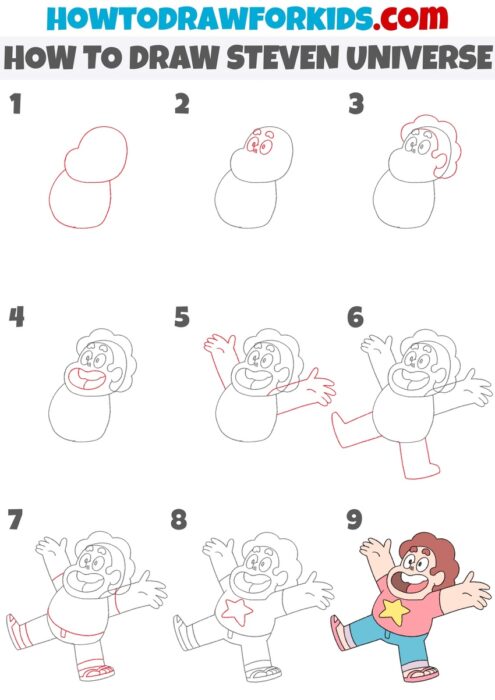 HOWTODRAWFORKIDS.com
HOW TO DRAW STEVEN UNIVERSE

1

2

3

4

5

6

7

8

9