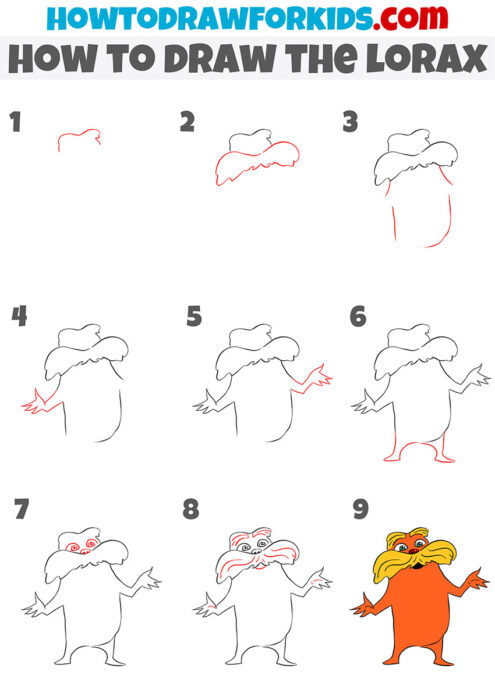 HOWTODRAWFORKIDS.com
HOW TO DRAW THE LORAX

1

2

3

4

5

6

7

8

9