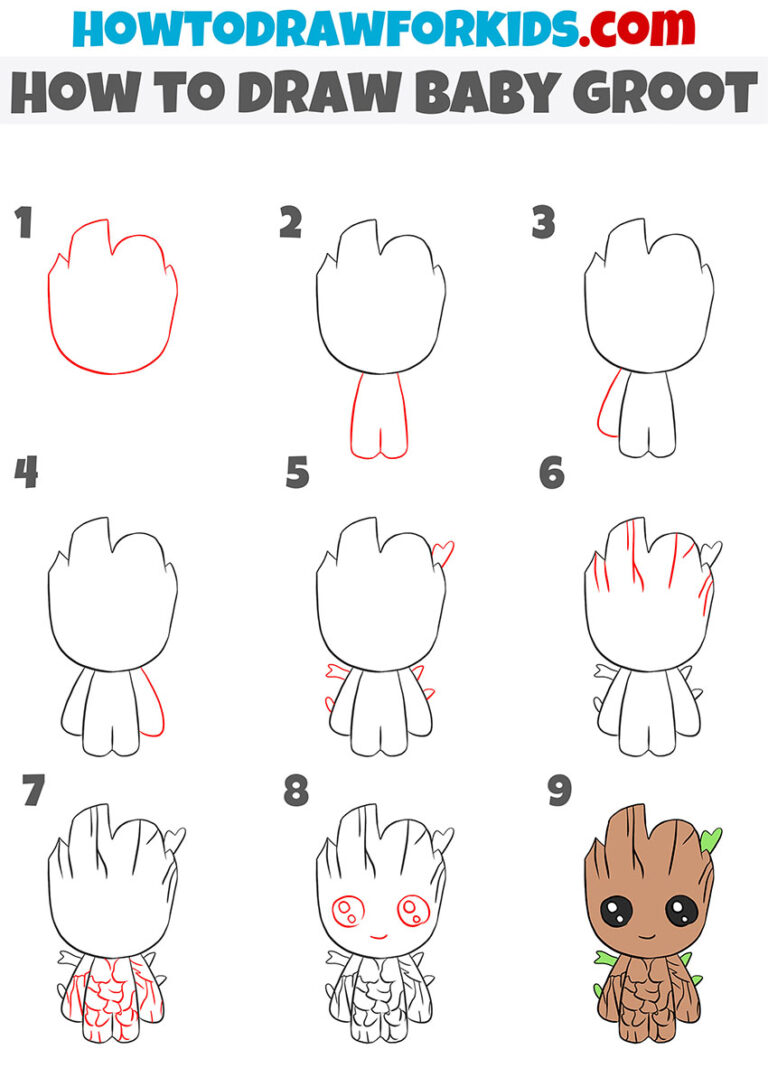 HOWTODRAWFORKIDS.com
HOW TO DRAW BABY GROOT

1
2
3
4
5
6
7
8
9