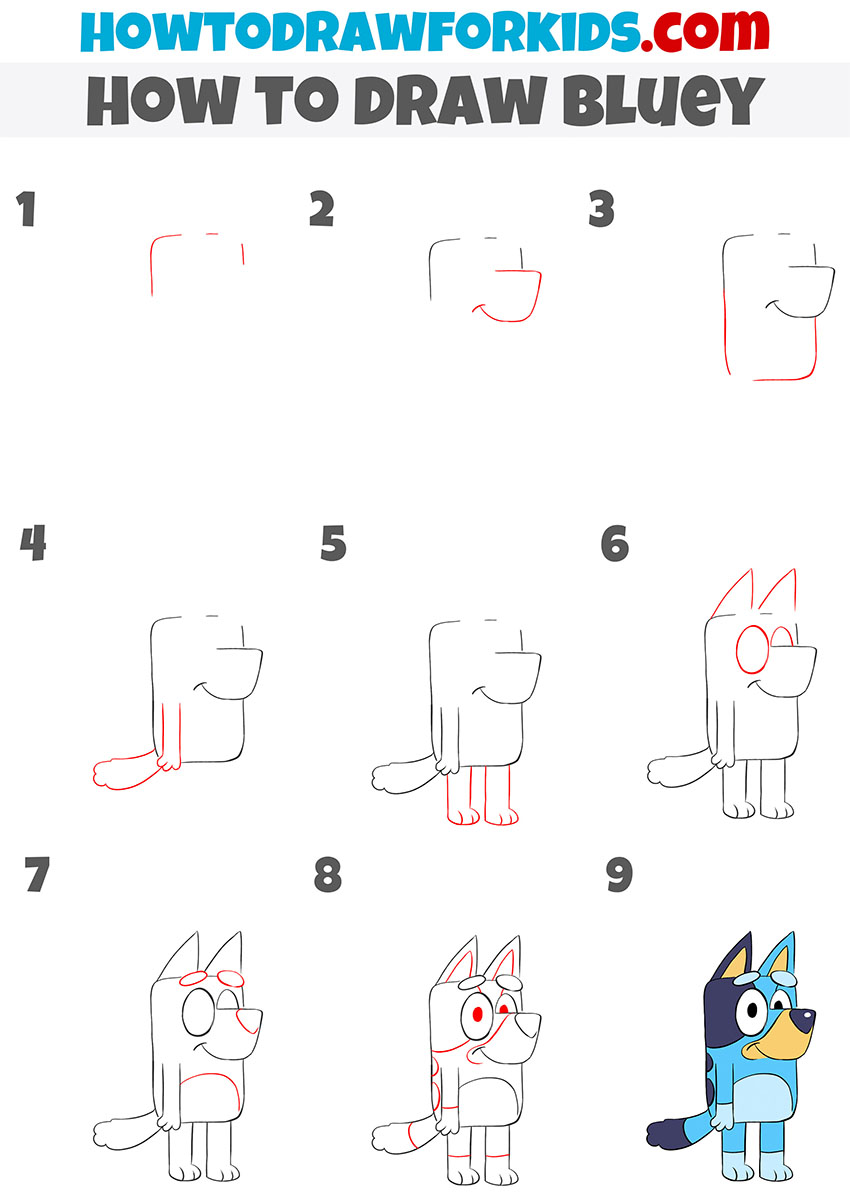 HOWTODRAWFORKIDS.com

HOW TO DRAW BLUEY

1

2

3

4

5

6

7

8

9