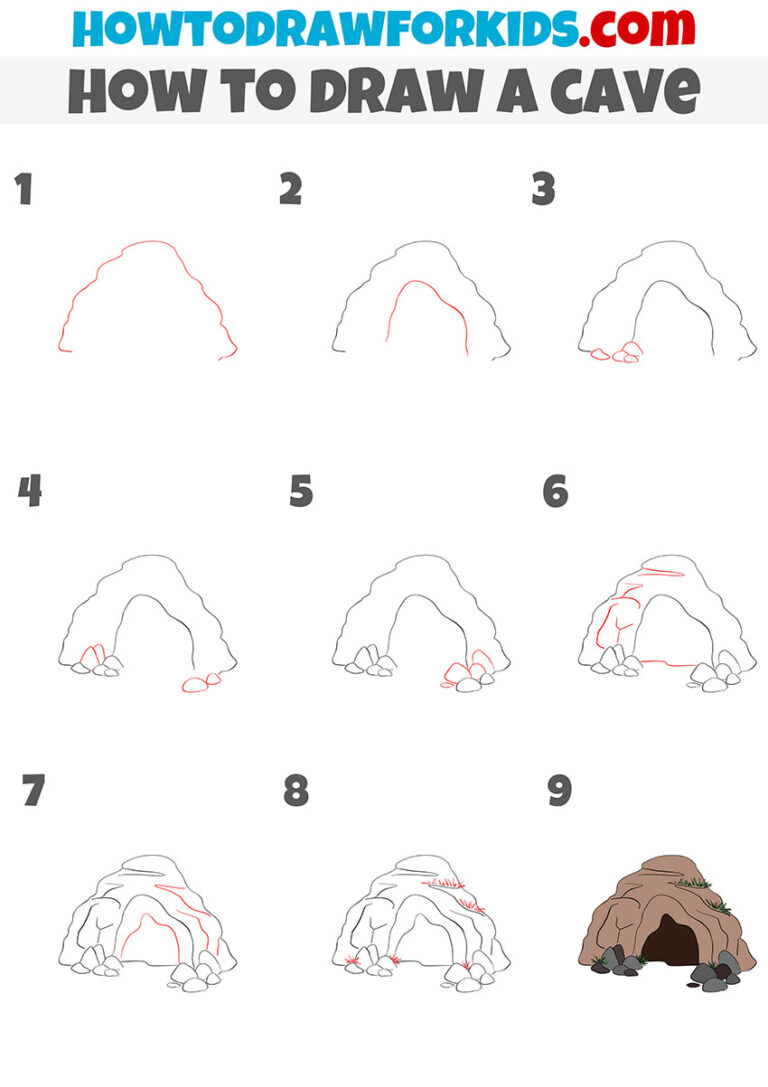 HOWTODRAWFORKIDS.com

HOW TO DRAW A CAVE

1

2

3

4

5

6

7

8

9