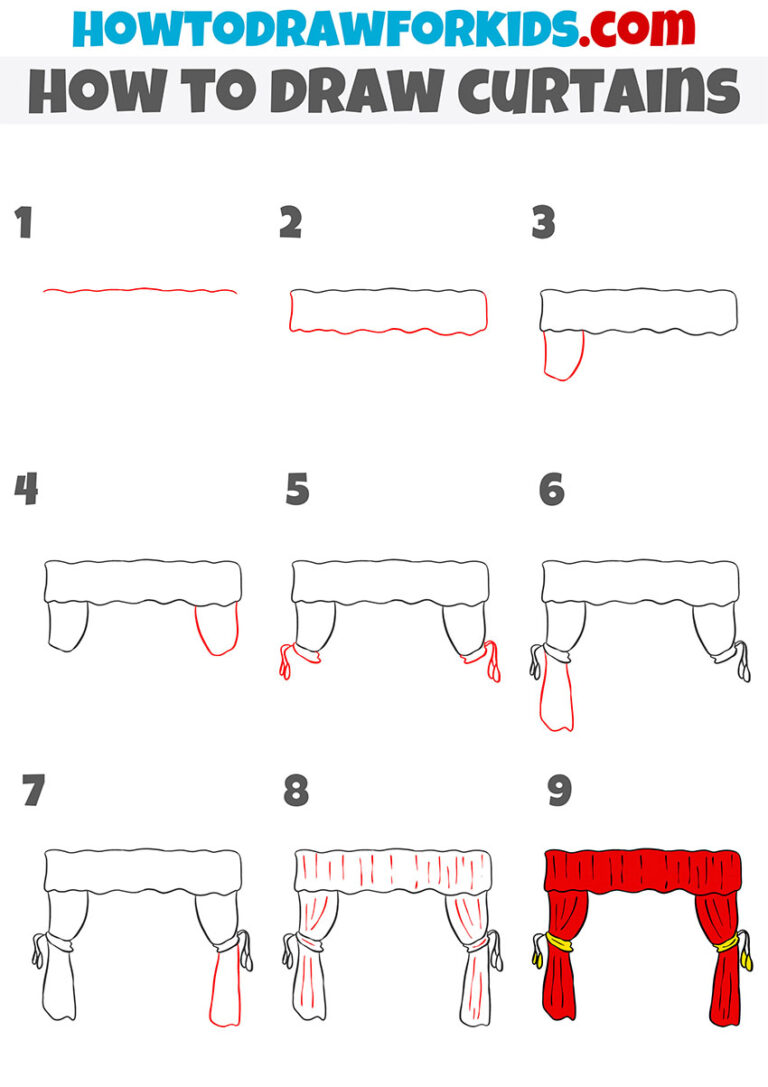 HOWTODRAWFORKIDS.com

HOW TO DRAW CURTAINS

1

2

3

4

5

6

7

8

9