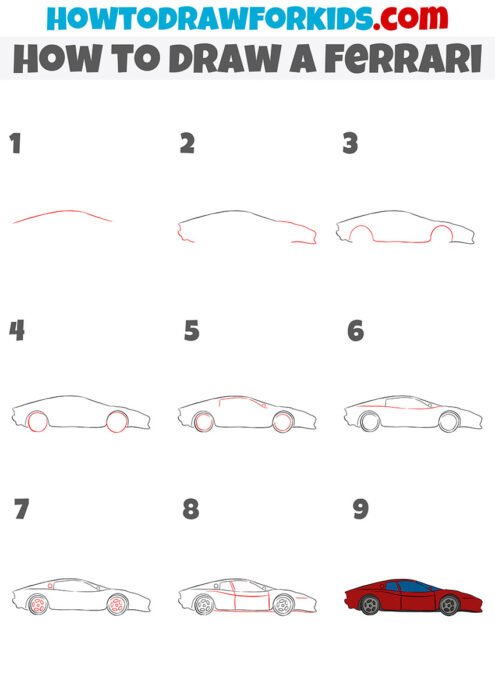 HOWTODRAWFORKIDS.com
HOW TO DRAW A FERRARI

1

2

3

4

5

6

7

8

9