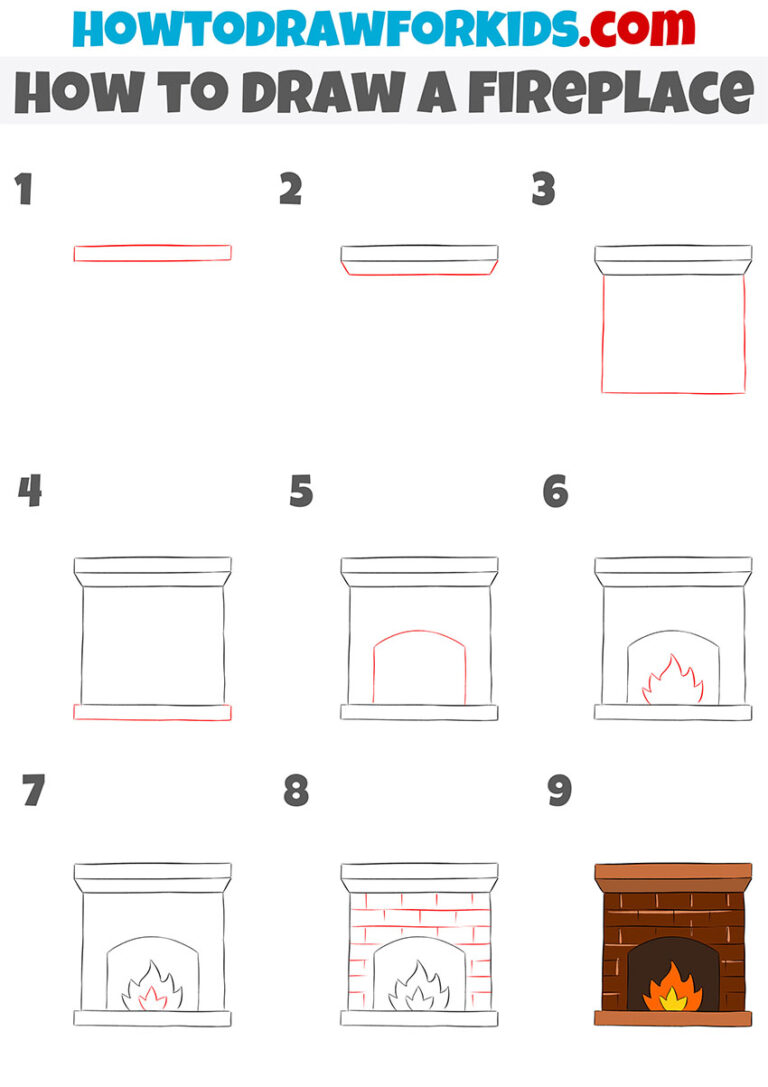 HOWTODRAWFORKIDS.com
HOW TO DRAW A FIREPLACE

1

2

3

4

5

6

7

8

9