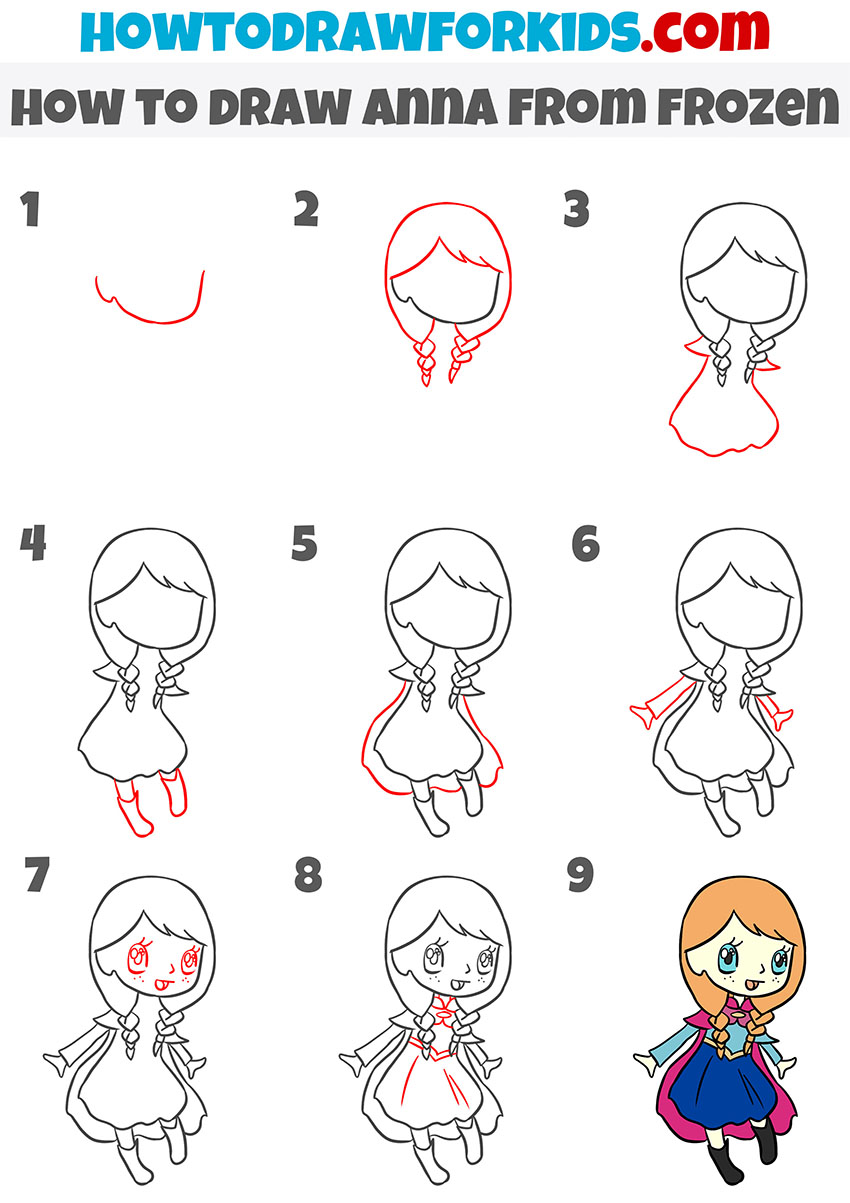 HOWTODRAWFORKIDS.com

HOW TO DRAW ANNA FROM FROZEN

1

2

3

4

5

6

7

8

9