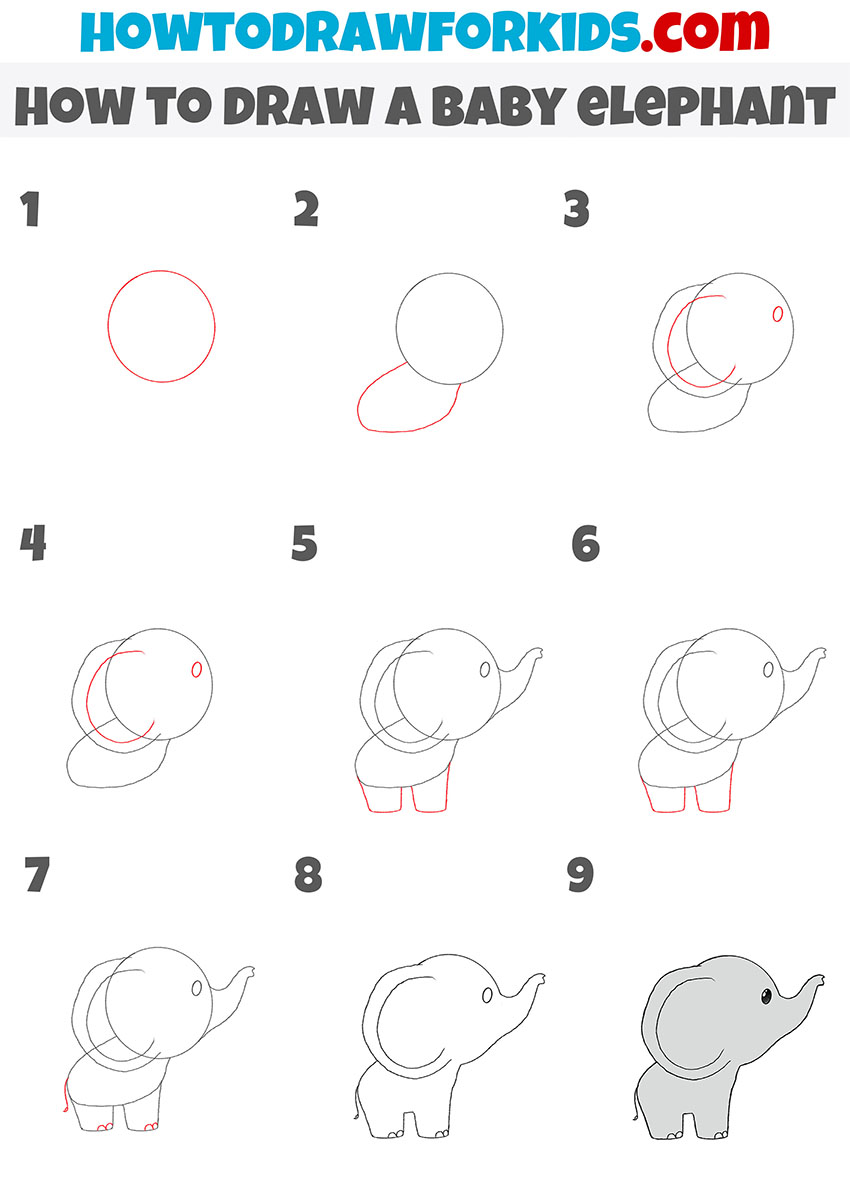 HOWTODRAWFORKIDS.com

HOW TO DRAW A BABY ELEPHANT

1

2

3

4

5

6

7

8

9