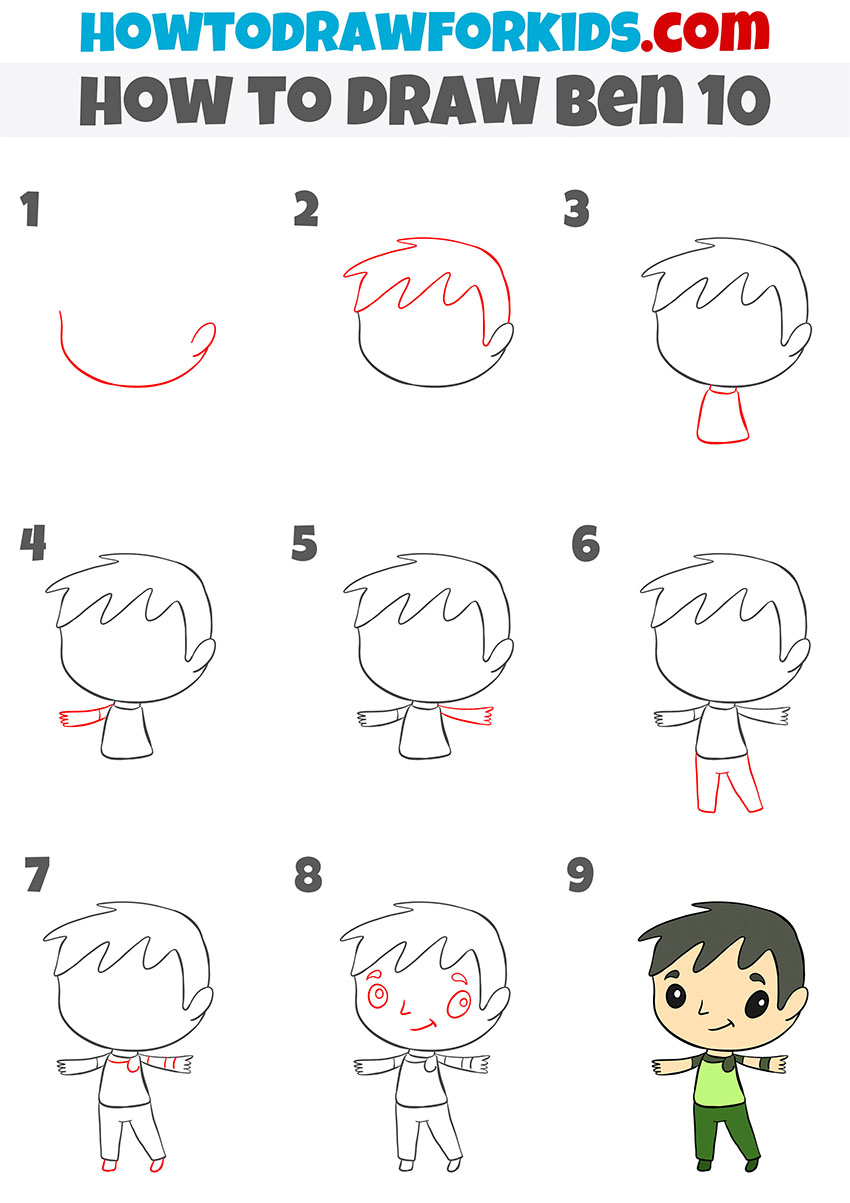 HOWTODRAWFORKIDS.com
HOW TO DRAW BEN 10

1

2

3

4

5

6

7

8

9