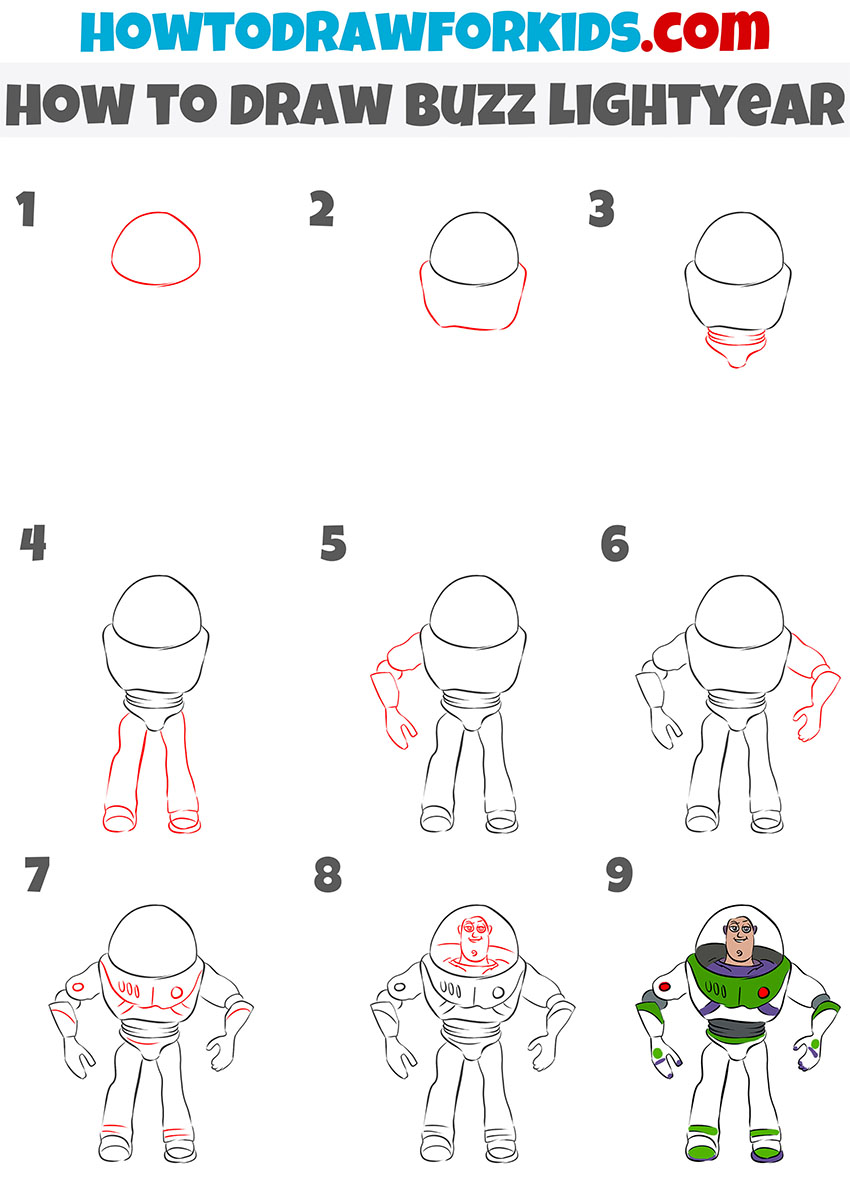 HOWTODRAWFORKIDS.com

HOW TO DRAW BUZZ LIGHTYEAR

1

2

3

4

5

6

7

8

9