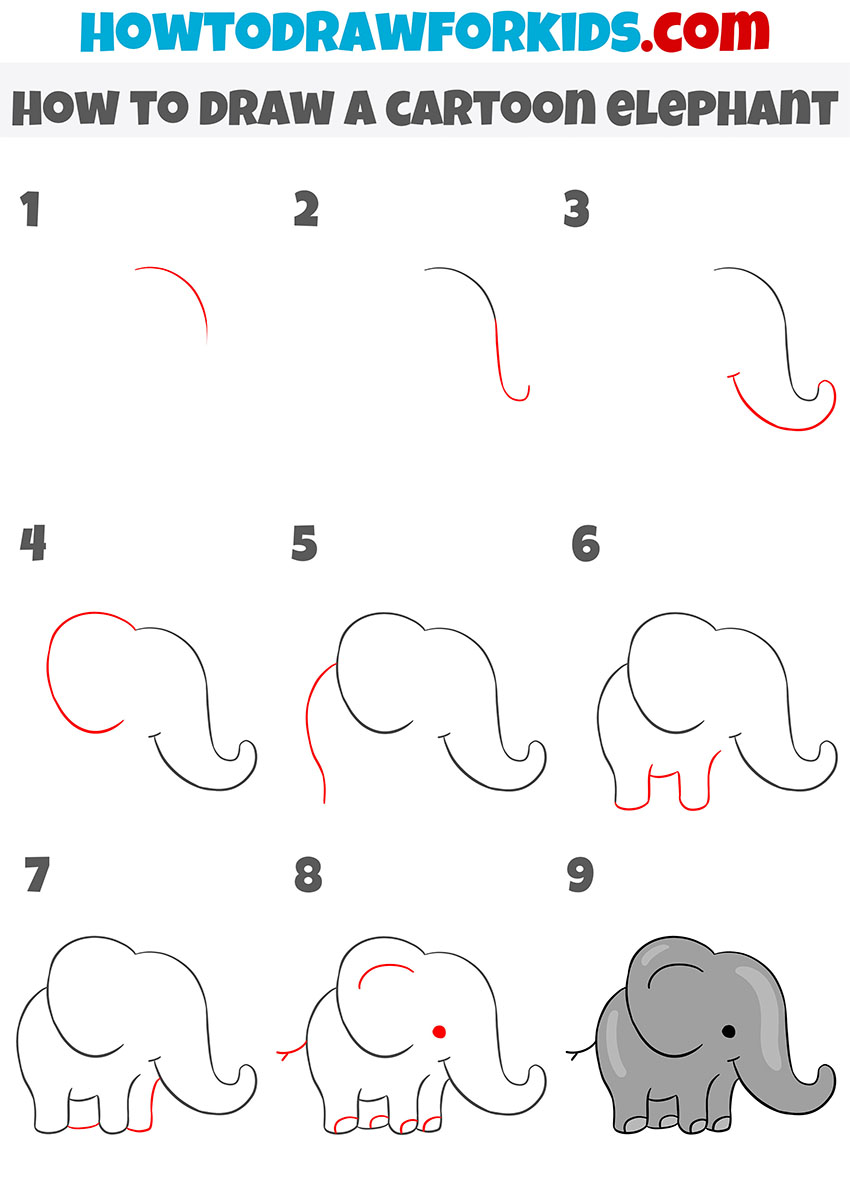 HOWTODRAWFORKIDS.com

HOW TO DRAW A CARTOON ELEPHANT

1

2

3

4

5

6

7

8

9