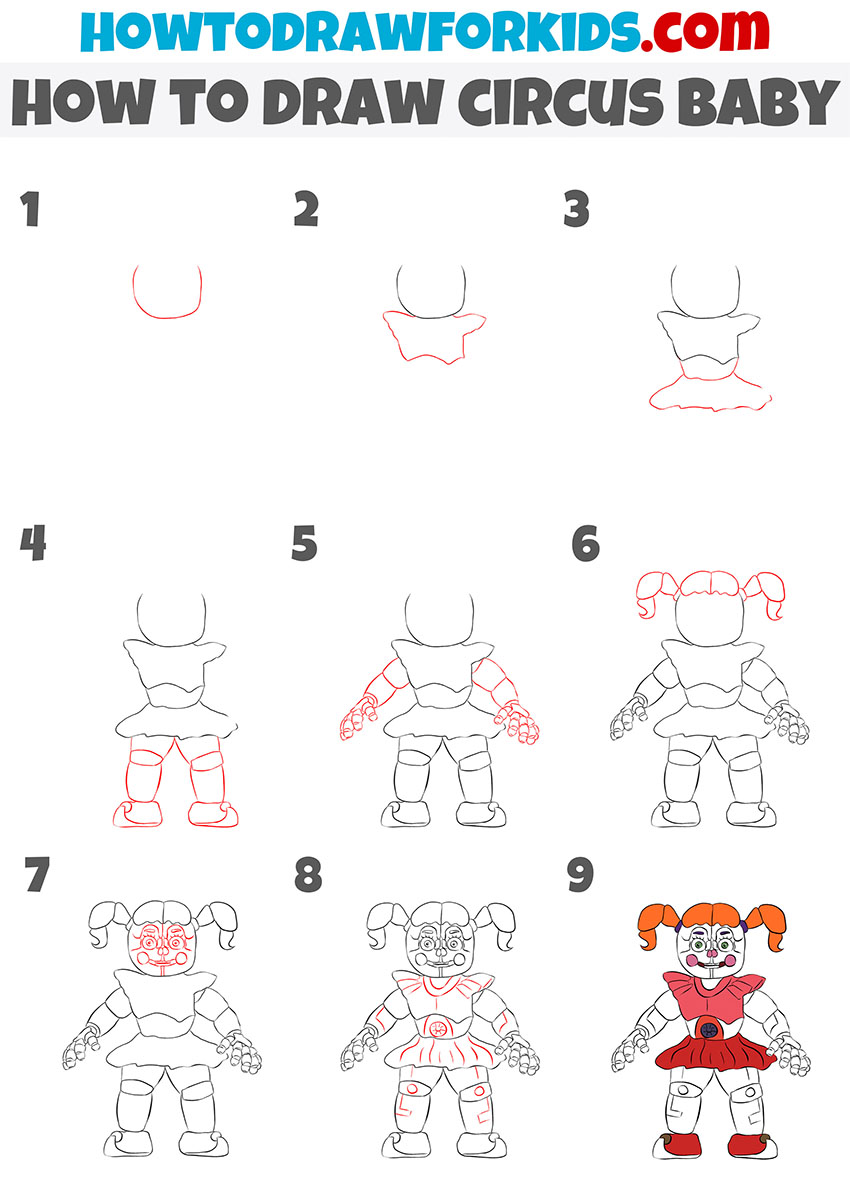 HOWTODRAWFORKIDS.com

HOW TO DRAW CIRCUS BABY

1

2

3

4

5

6

7

8

9