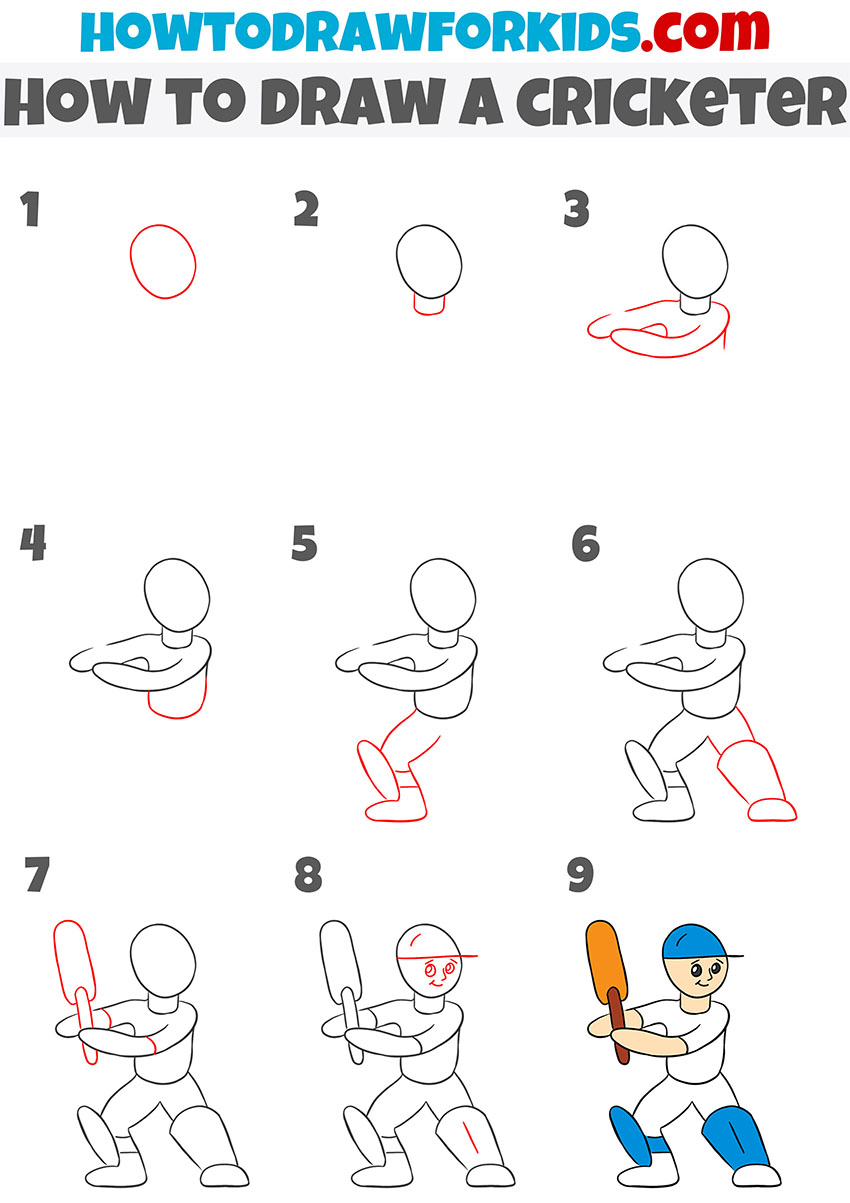 HOWTODRAWFORKIDS.com
HOW TO DRAW A CRICKETER
1
2
3
4
5
6
7
8
9