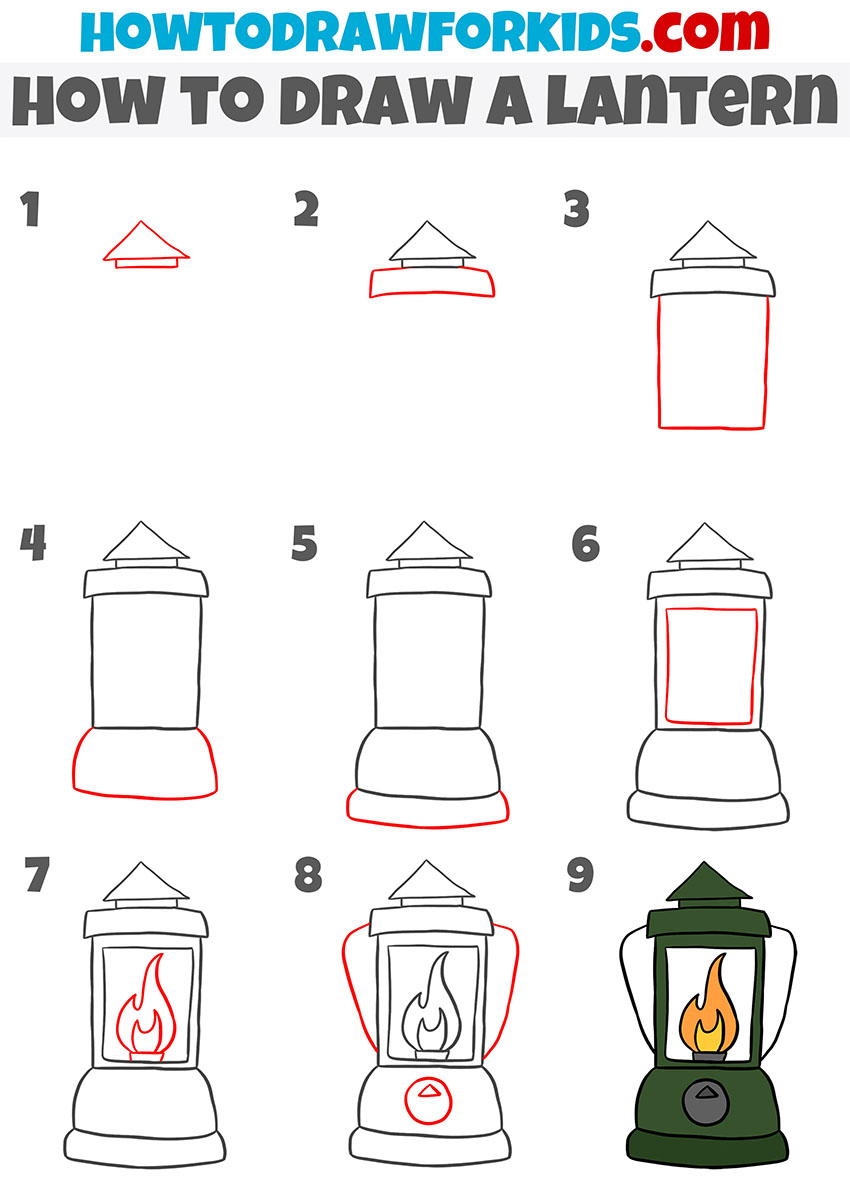 HOWTODRAWFORKIDS.com
HOW TO DRAW A LANTERN

1

2

3

4

5

6

7

8

9