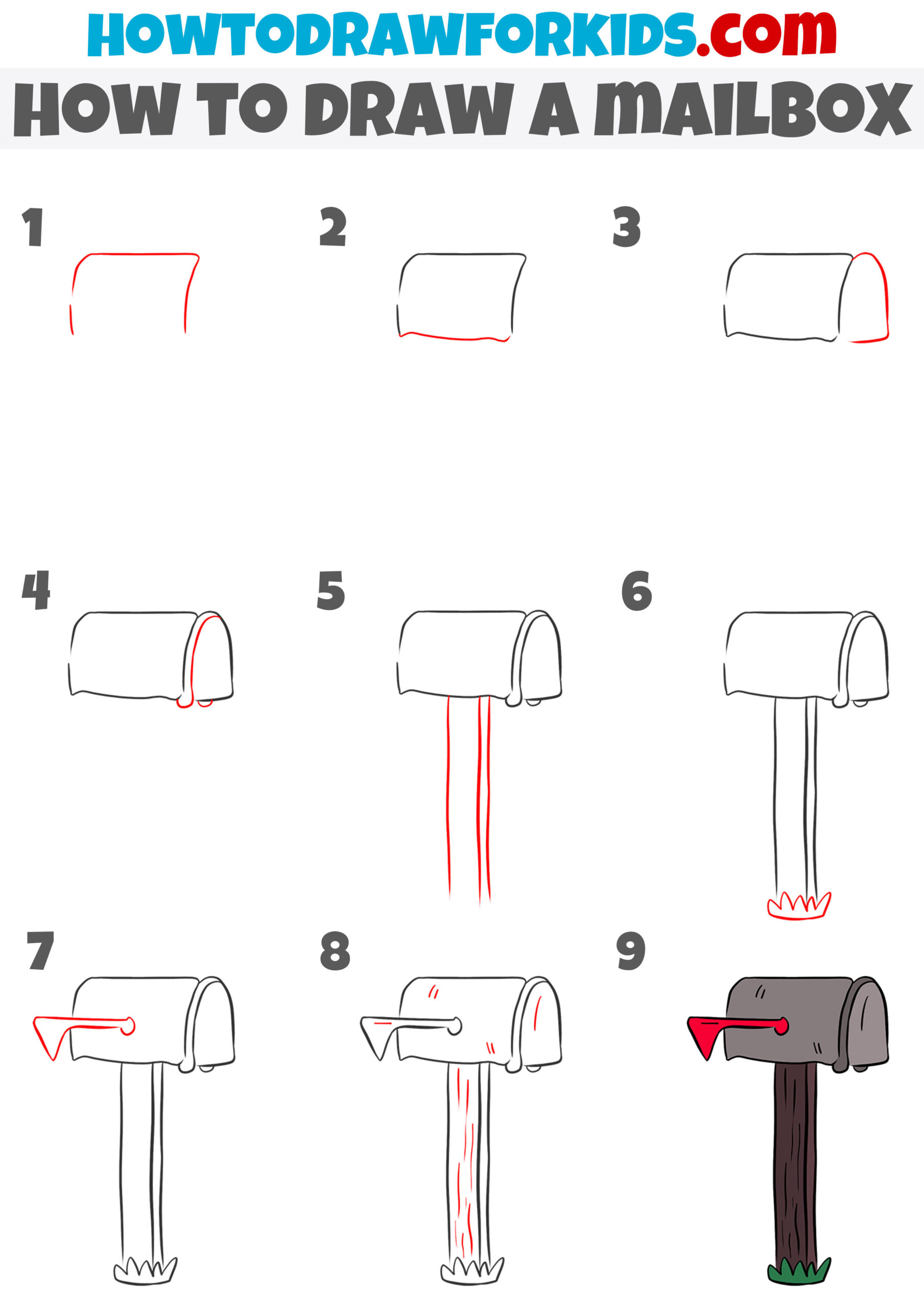 HOWTODRAWFORKIDS.com

HOW TO DRAW A MAILBOX

1

2

3

4

5

6

7

8

9