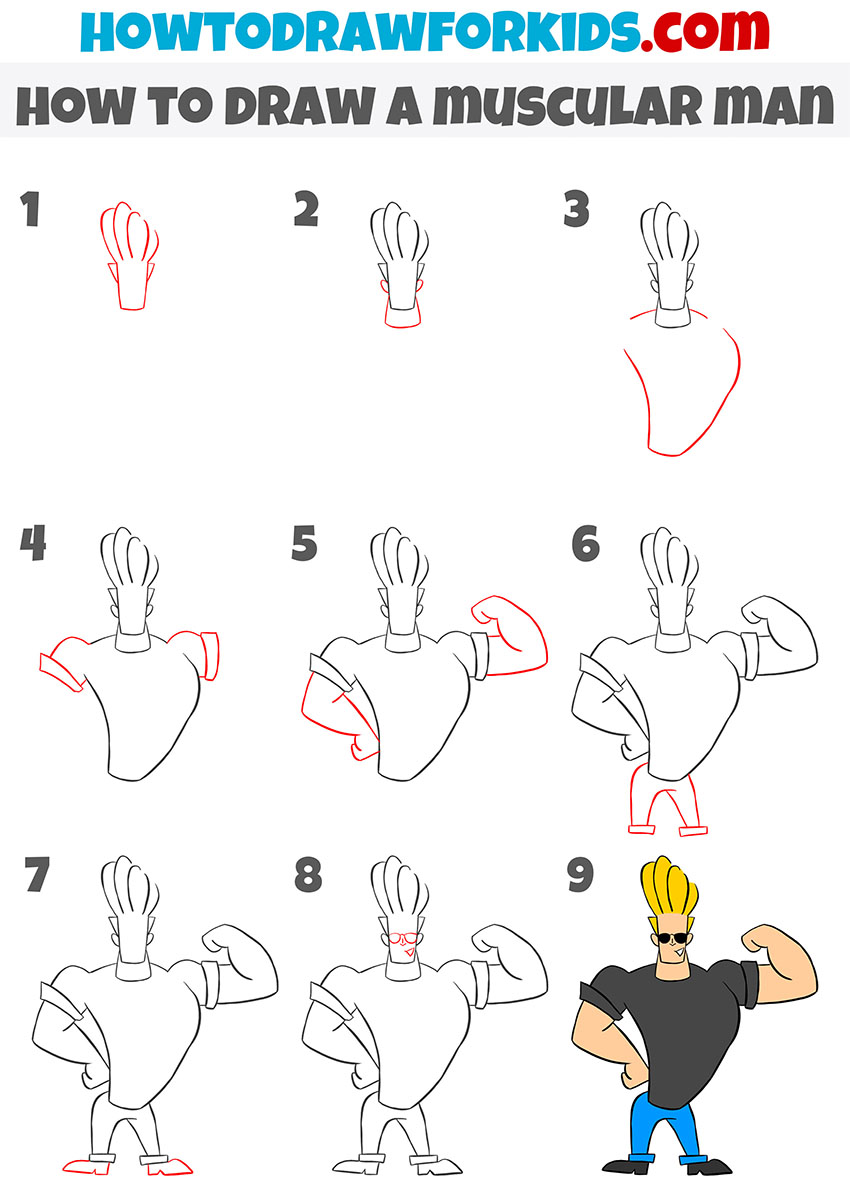 HOWTODRAWFORKIDS.com

HOW TO DRAW A MUSCULAR MAN

1

2

3

4

5

6

7

8

9