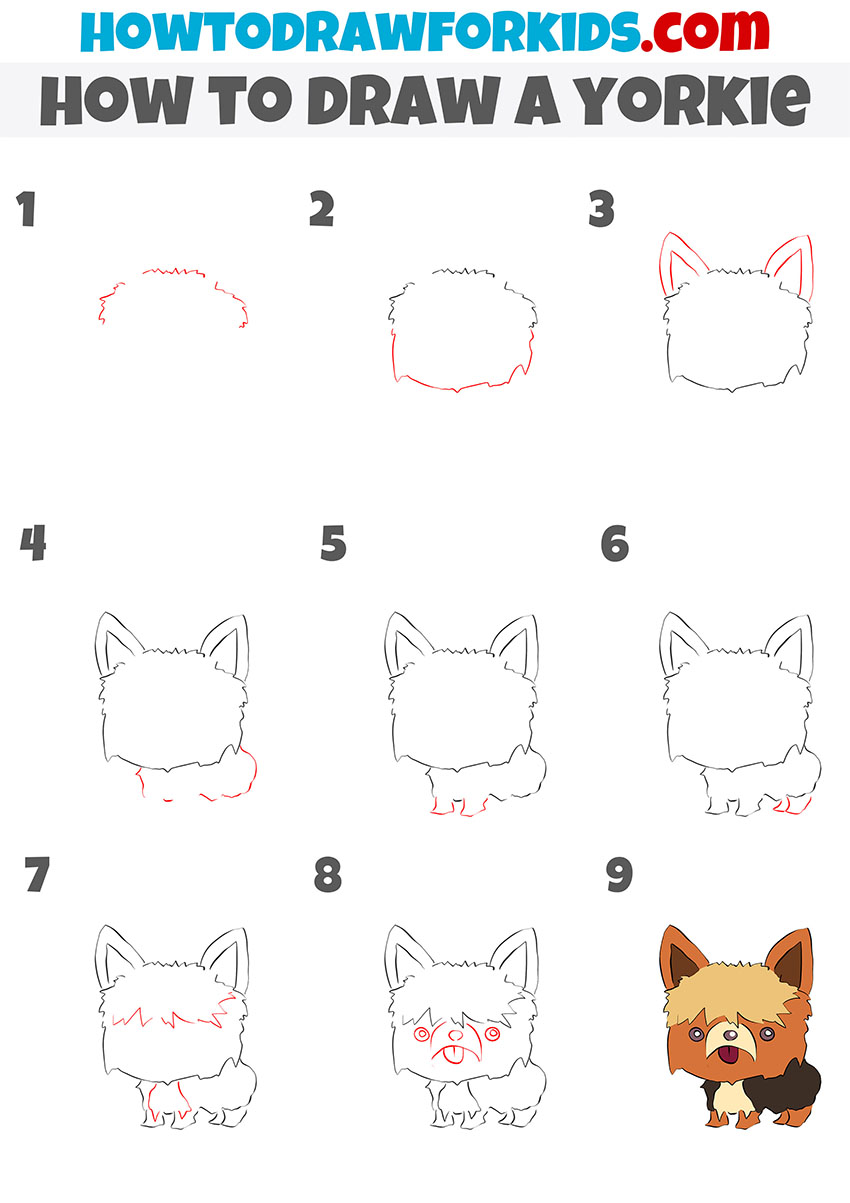 HOWTODRAWFORKIDS.com
HOW TO DRAW A YORKIE

1

2

3

4

5

6

7

8

9