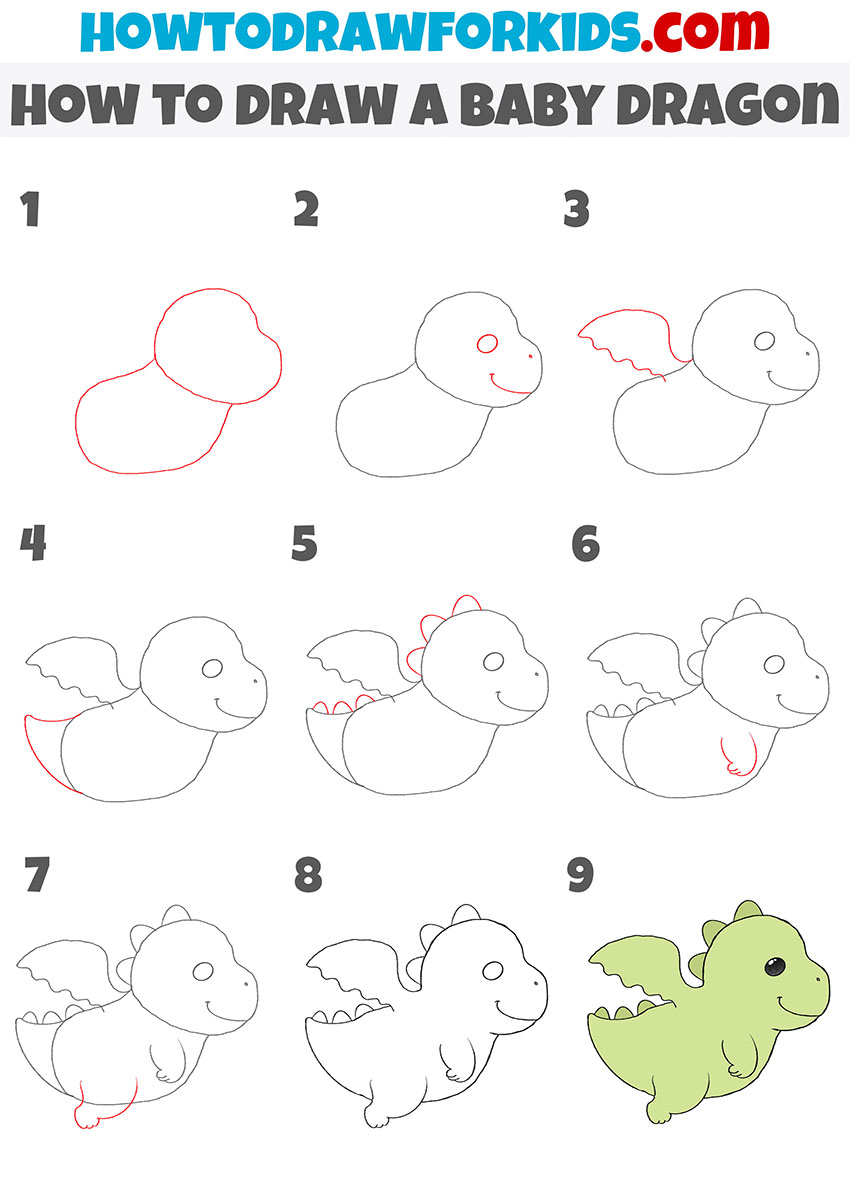 HOWTODRAWFORKIDS.com

HOW TO DRAW A BABY DRAGON

1

2

3

4

5

6

7

8

9