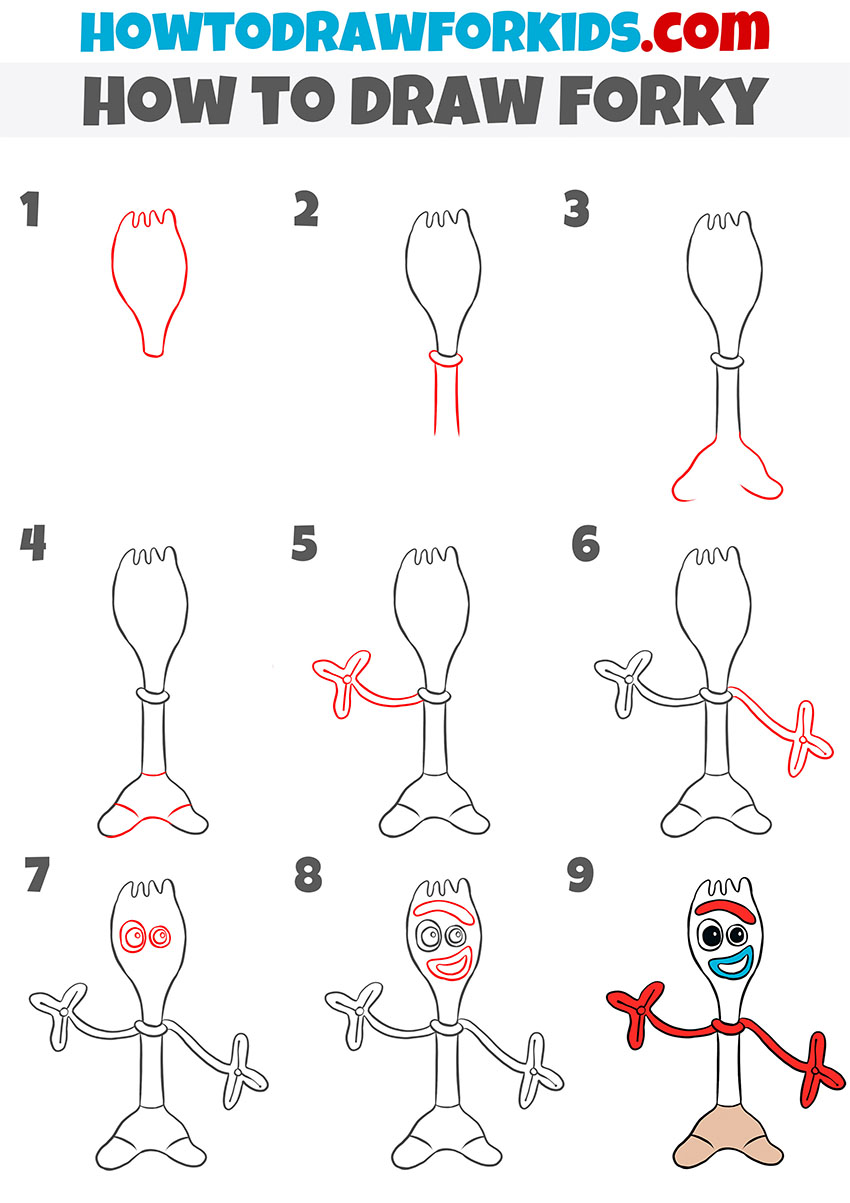 HOWTODRAWFORKIDS.com

HOW TO DRAW FORKY

1

2

3

4

5

6

7

8

9