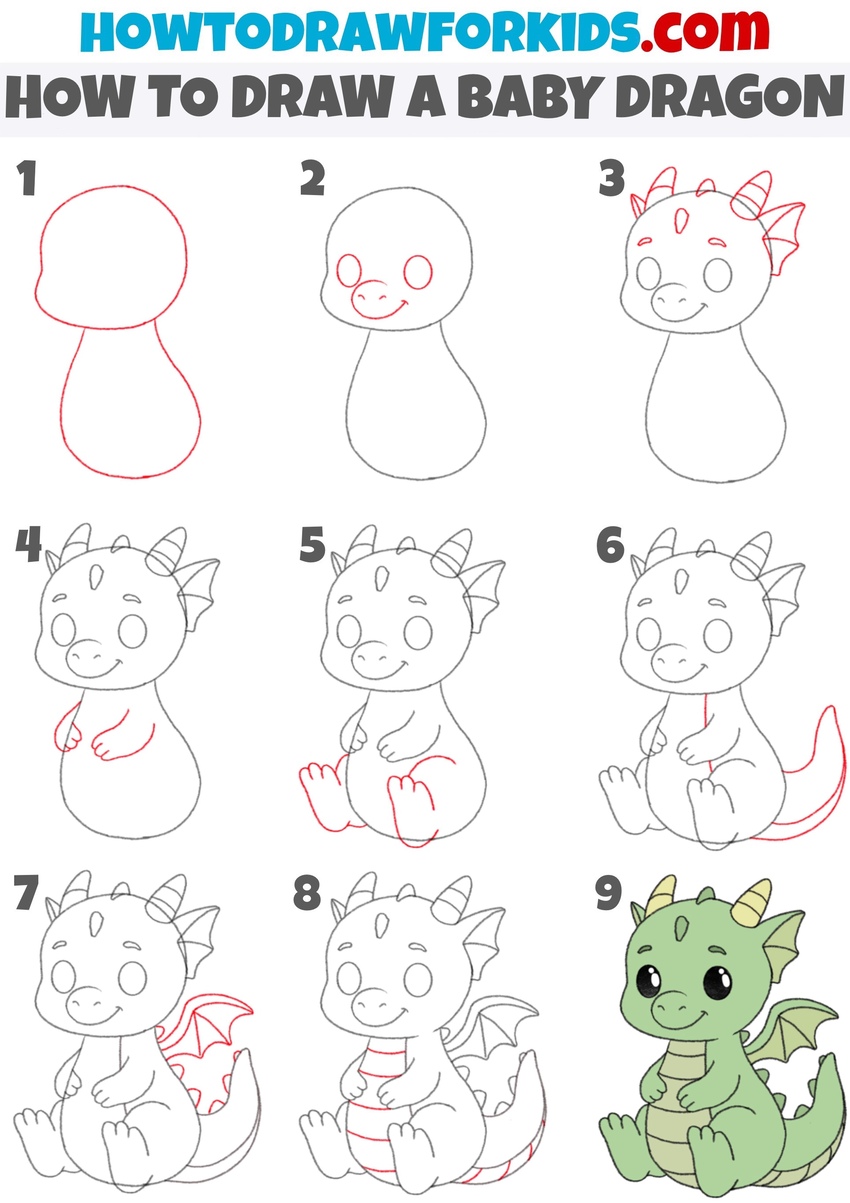 HOWTODRAWFORKIDS.com

HOW TO DRAW A BABY DRAGON

1

2

3

4

5

6

7

8

9