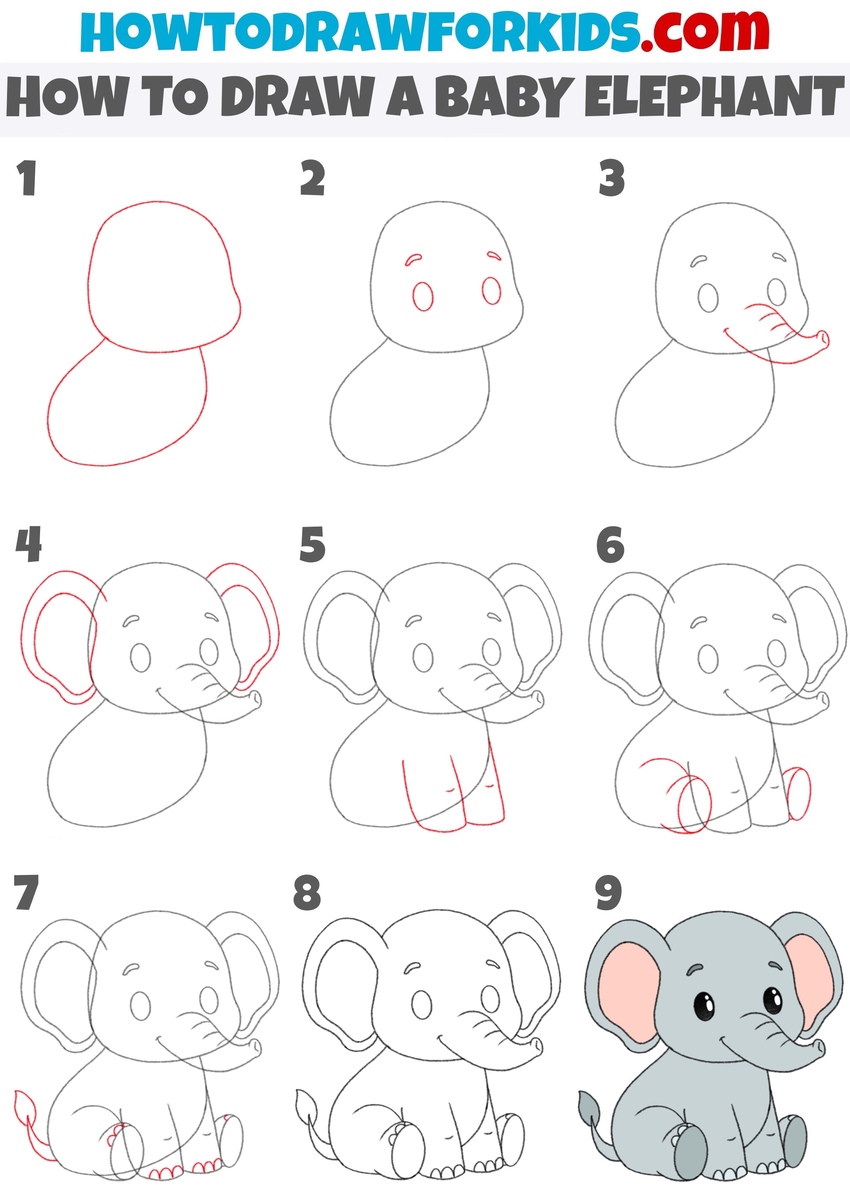 HOWTODRAWFORKIDS.com
HOW TO DRAW A BABY ELEPHANT

1

2

3

4

5

6

7

8

9