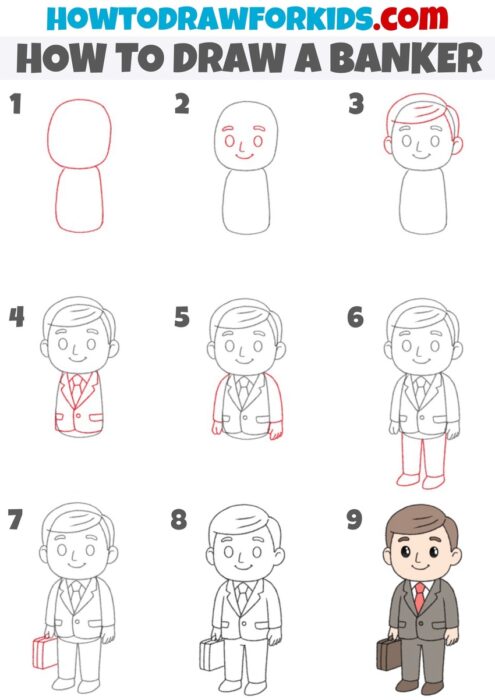 HOWTODRAWFORKIDS.com
HOW TO DRAW A BANKER

1

2

3

4

5

6

7

8

9