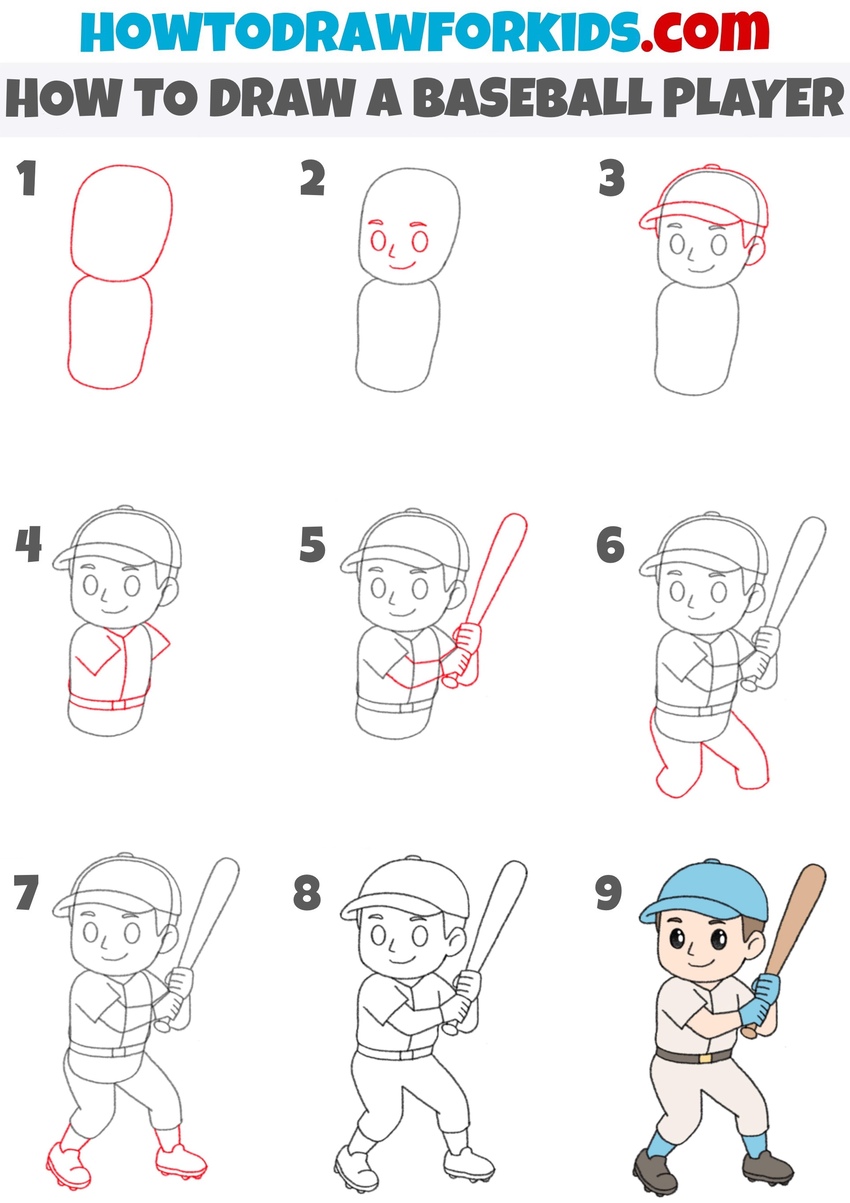 HOWTODRAWFORKIDS.com

HOW TO DRAW A BASEBALL PLAYER

1

2

3

4

5

6

7

8

9