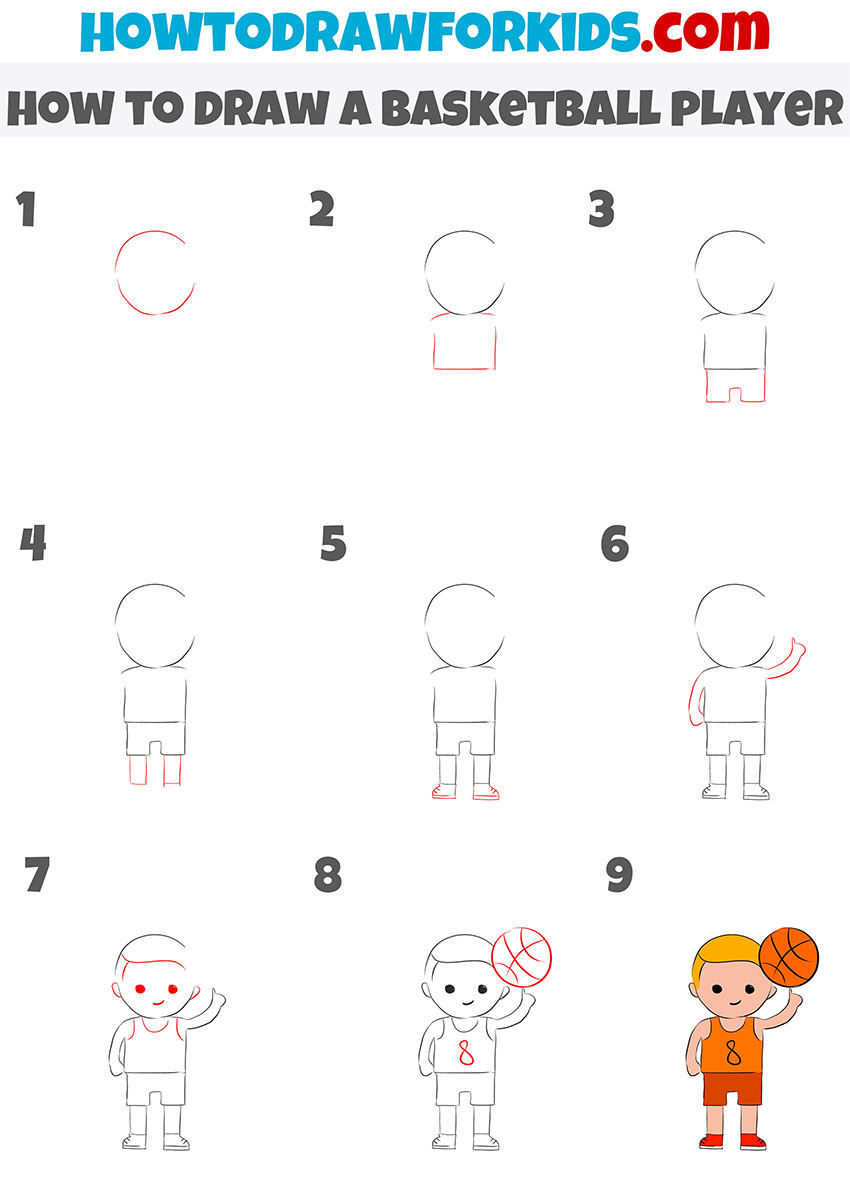 HOWTODRAWFORKIDS.com

HOW TO DRAW A BASKETBALL PLAYER

1

2

3

4

5

6

7

8

8

9

8